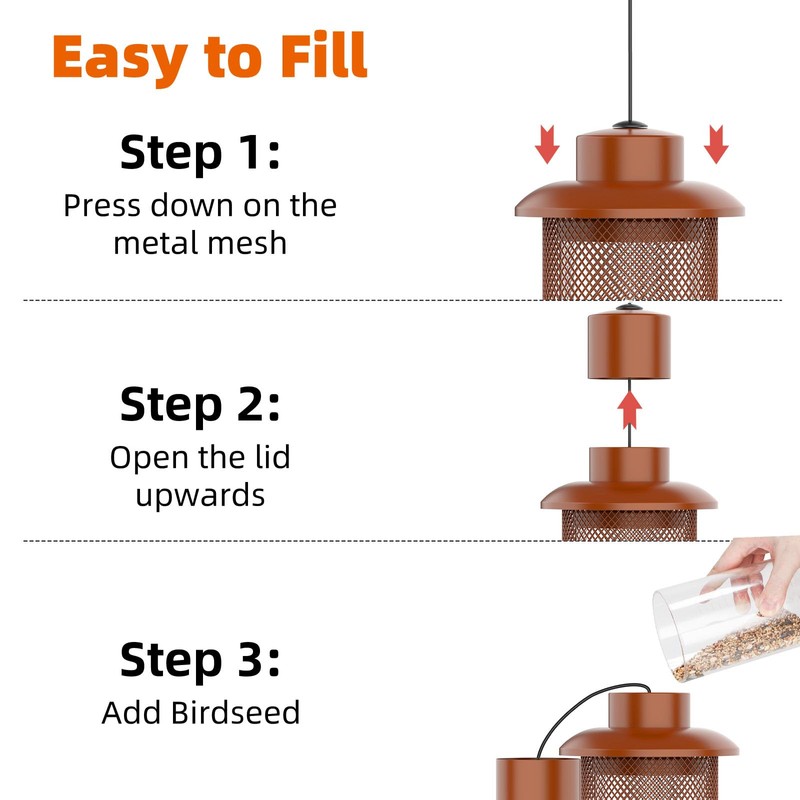 Easy to Fill

Step 1:
Press down on the metal mesh

Step 2:
Open the lid upwards

Step 3:
Add Birdseed