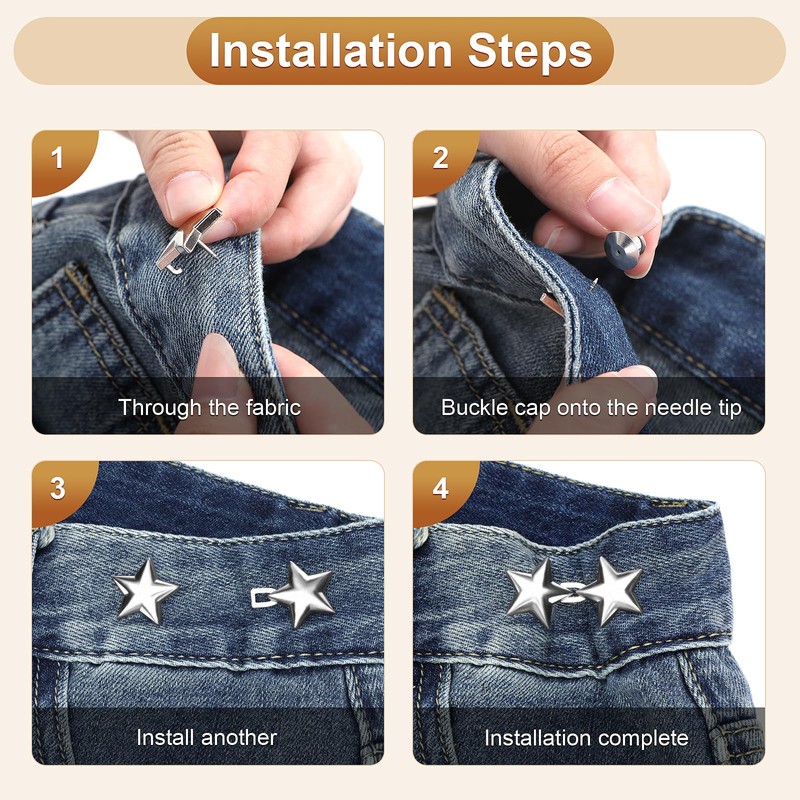 Installation Steps

1

Through the fabric

2

Buckle cap onto the needle tip

3

Install another

4

Installation complete