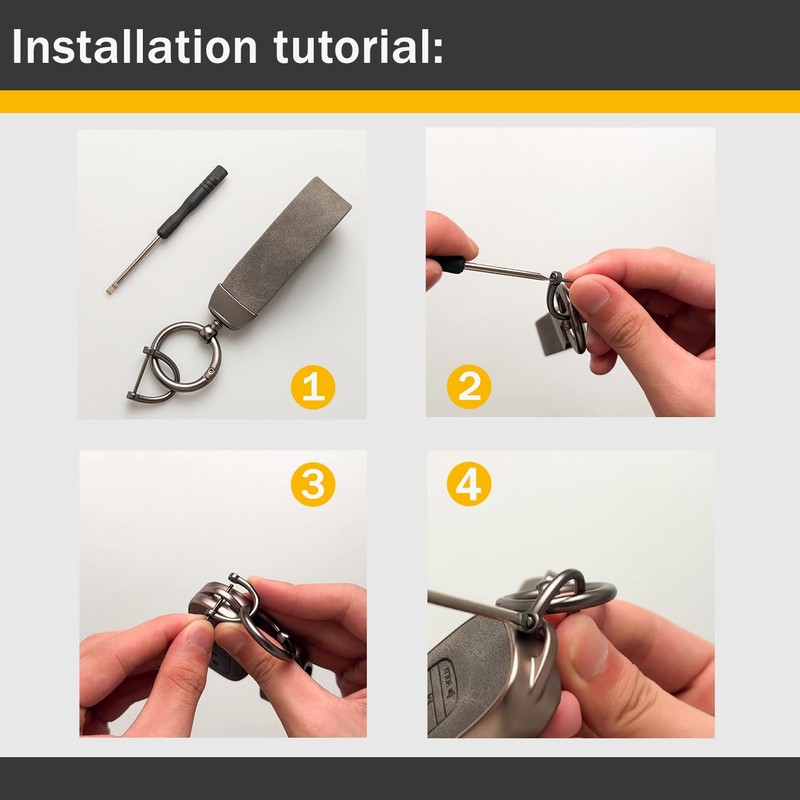 Installation tutorial:

1

2

3

4