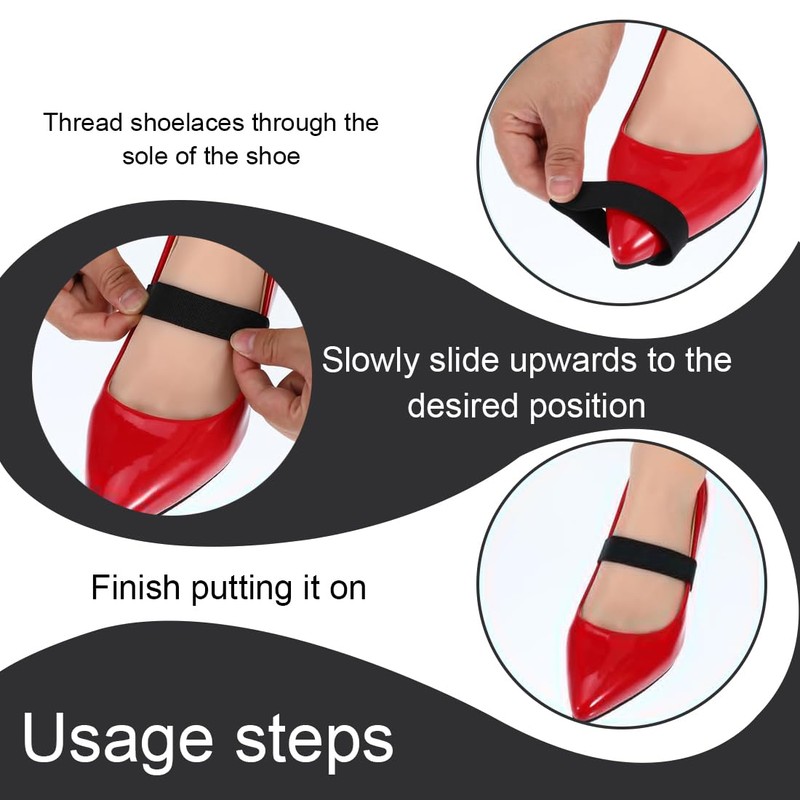 Thread shoelaces through the sole of the shoe

Slowly slide upwards to the desired position

Finish putting it on

Usage steps