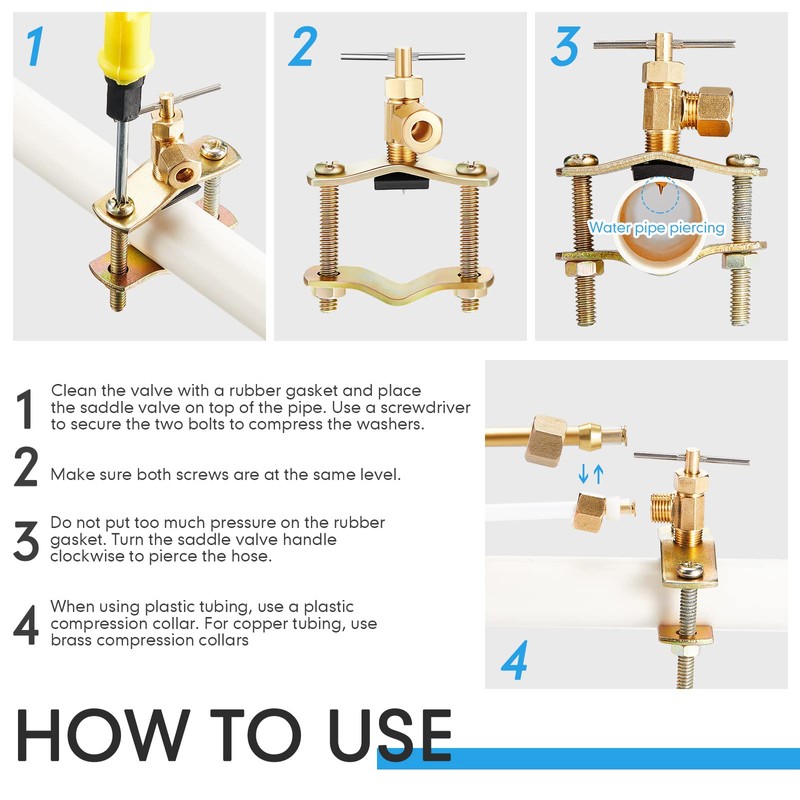 1

2

3

Water pipe piercing

1 Clean the valve with a rubber gasket and place the saddle valve on top of the pipe. Use a screwdriver to secure the two bolts to compress the washers.

2 Make sure both screws are at the same level.

3 Do not put too much pressure on the rubber gasket. Turn the saddle valve handle clockwise to pierce the hose.

4 When using plastic tubing, use a plastic compression collar. For copper tubing, use brass compression collars

4

HOW TO USE