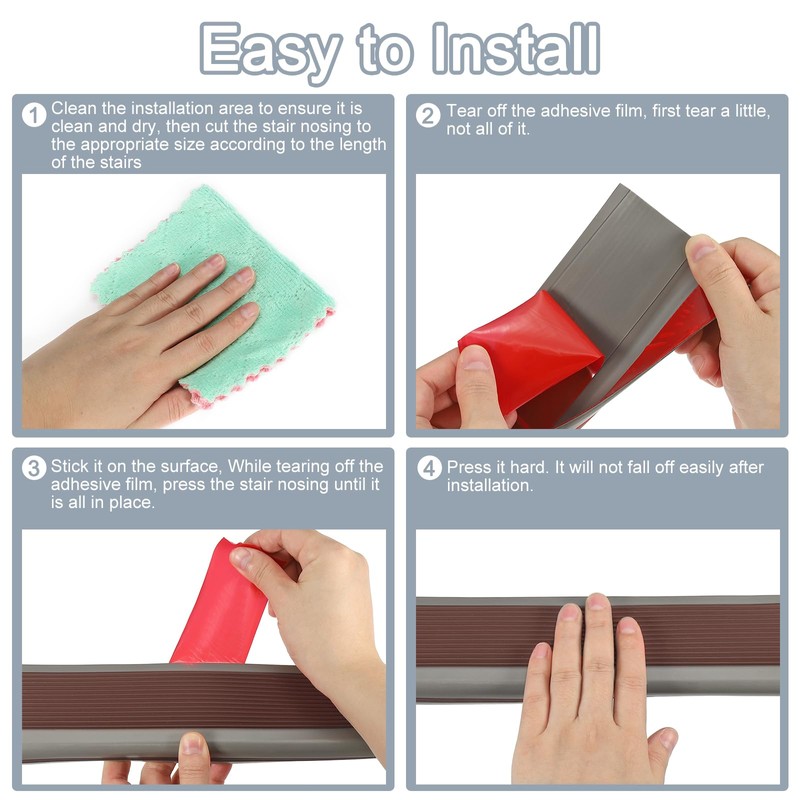 Easy to Install

1 Clean the installation area to ensure it is clean and dry, then cut the stair nosing to the appropriate size according to the length of the stairs

2 Tear off the adhesive film, first tear a little, not all of it.

3 Stick it on the surface, While tearing off the adhesive film, press the stair nosing until it is all in place.

4 Press it hard. It will not fall off easily after installation.