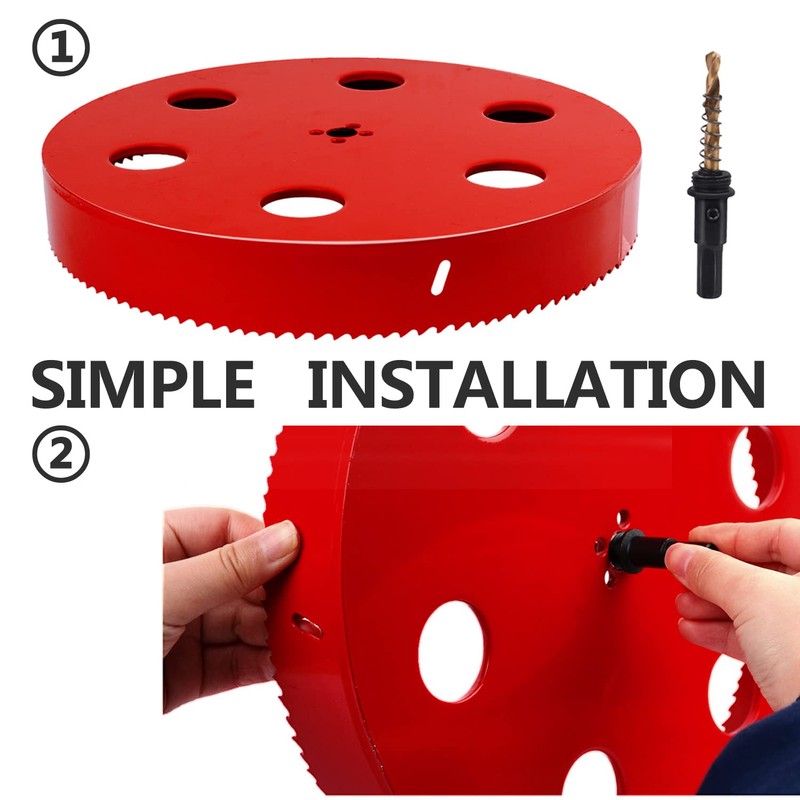 ①

SIMPLE INSTALLATION

②