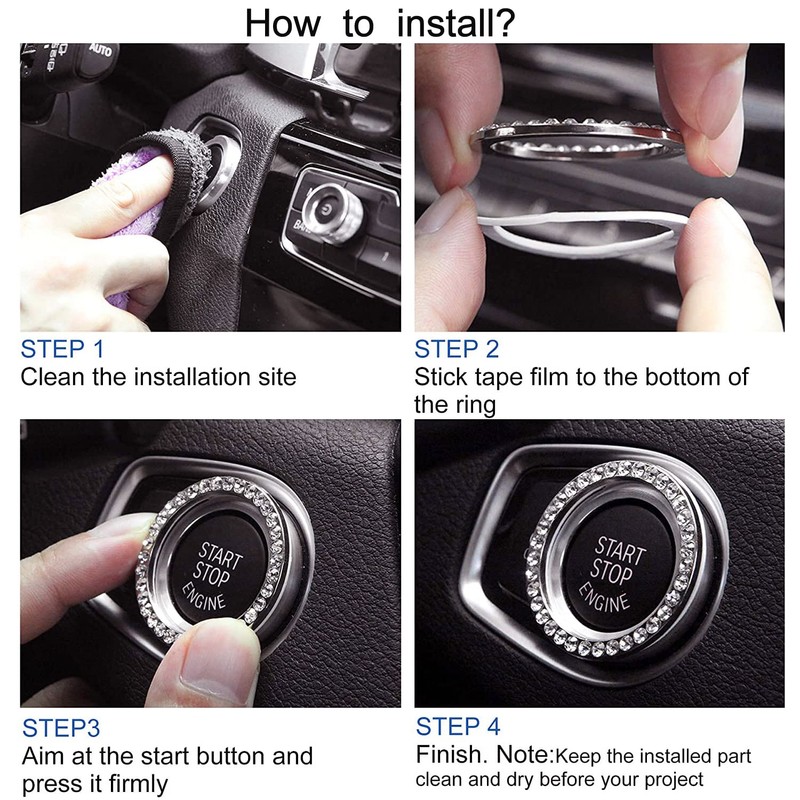 How to install?

AUTO

STEP 1
Clean the installation site

STEP 2
Stick tape film to the bottom of the ring

START
STOP
ENGINE

STEP3
Aim at the start button and press it firmly

START
STOP
ENGINE

STEP 4
Finish. Note:Keep the installed part clean and dry before your project