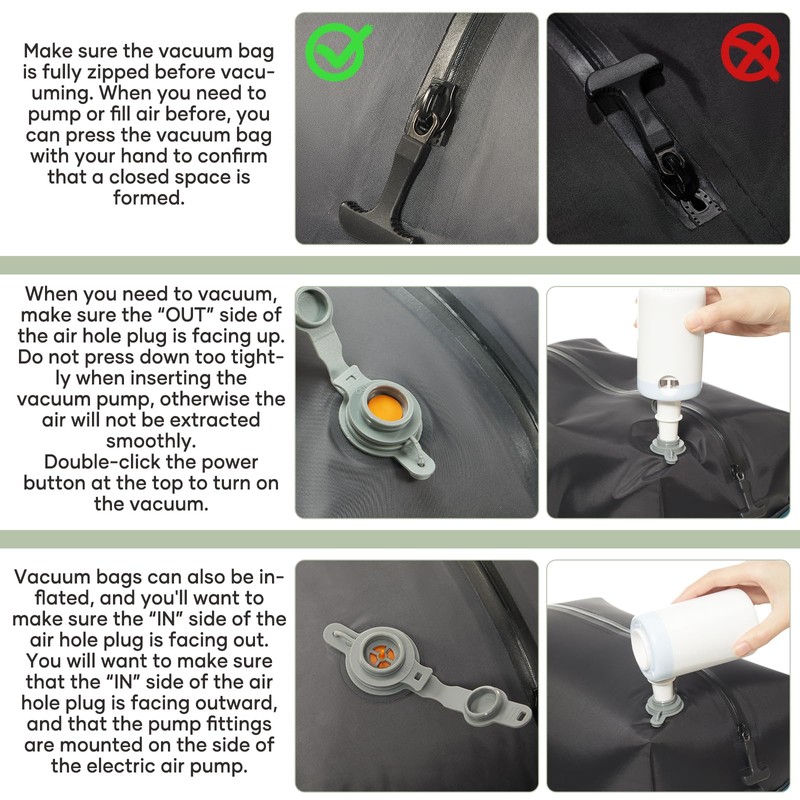 Make sure the vacuum bag is fully zipped before vacuuming. When you need to pump or fill air before, you can press the vacuum bag with your hand to confirm that a closed space is formed.

When you need to vacuum, make sure the “OUT” side of the air hole plug is facing up. Do not press down too tightly when inserting the vacuum pump, otherwise the air will not be extracted smoothly.
Double-click the power button at the top to turn on the vacuum.

Vacuum bags can also be inflated, and you'll want to make sure the “IN” side of the air hole plug is facing out. You will want to make sure that the “IN” side of the air hole plug is facing outward, and that the pump fittings are mounted on the side of the electric air pump.