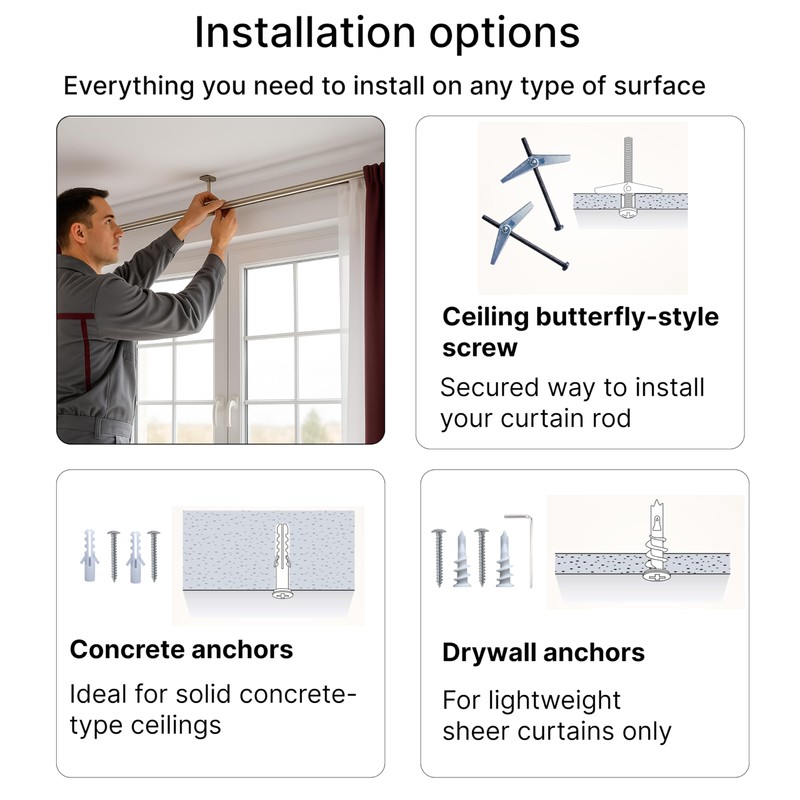 Installation options

Everything you need to install on any type of surface

Ceiling butterfly-style screw

Secured way to install your curtain rod

Concrete anchors

Ideal for solid concrete-type ceilings

Drywall anchors

For lightweight sheer curtains only