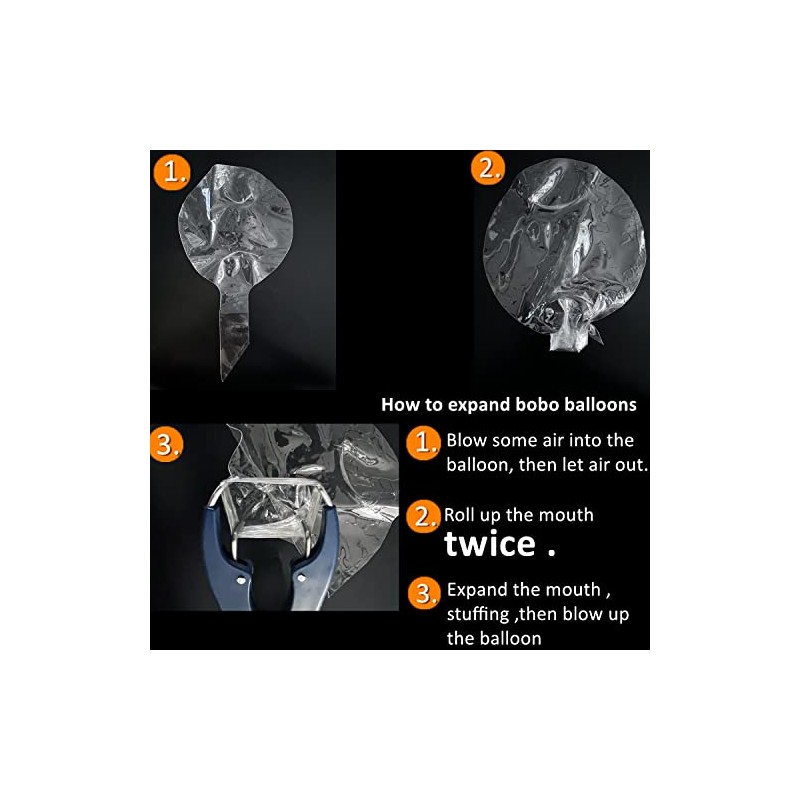 1.

2.

How to expand bobo balloons

3.

1. Blow some air into the balloon, then let air out.

2. Roll up the mouth twice .

3. Expand the mouth , stuffing ,then blow up the balloon