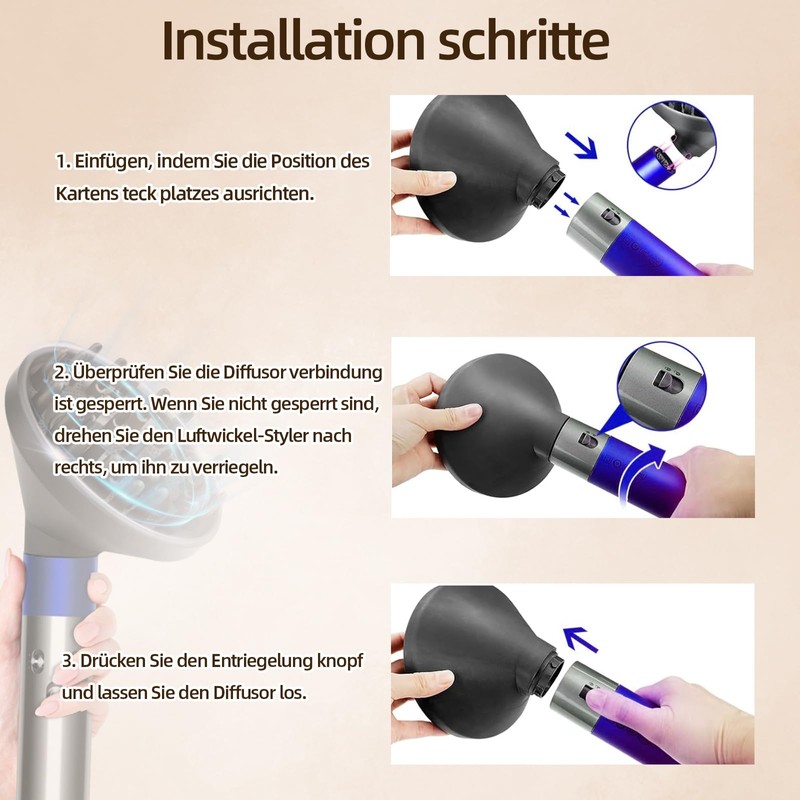 Installation schritte

1. Einfügen, indem Sie die Position des Kartens teck platzes ausrichten.

2. Überprüfen Sie die Diffusor verbindung ist gesperrt. Wenn Sie nicht gesperrt sind, drehen Sie den Luftwickel-Styler nach rechts, um ihn zu verriegeln.

3. Drücken Sie den Entriegelung knopf und lassen Sie den Diffusor los.