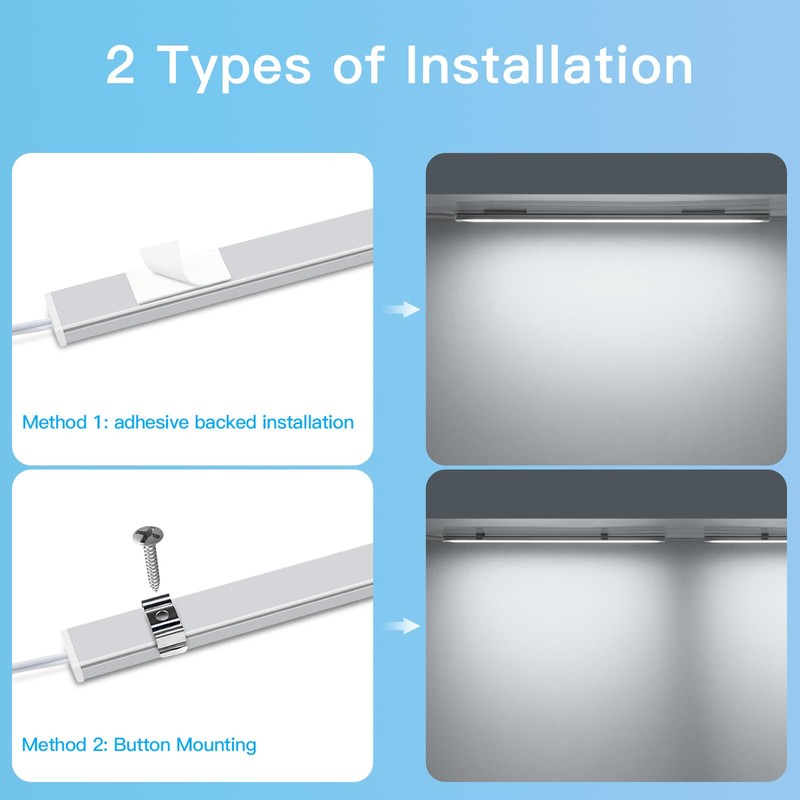 2 Types of Installation

Method 1: adhesive backed installation

Method 2: Button Mounting