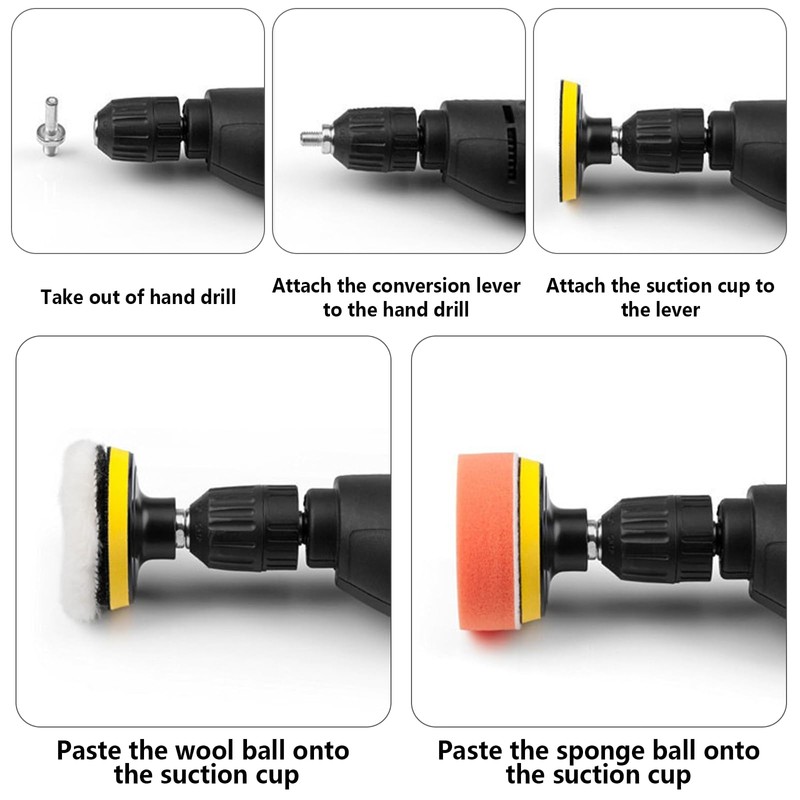 Take out of hand drill

Attach the conversion lever to the hand drill

Attach the suction cup to the lever

Paste the wool ball onto the suction cup

Paste the sponge ball onto the suction cup