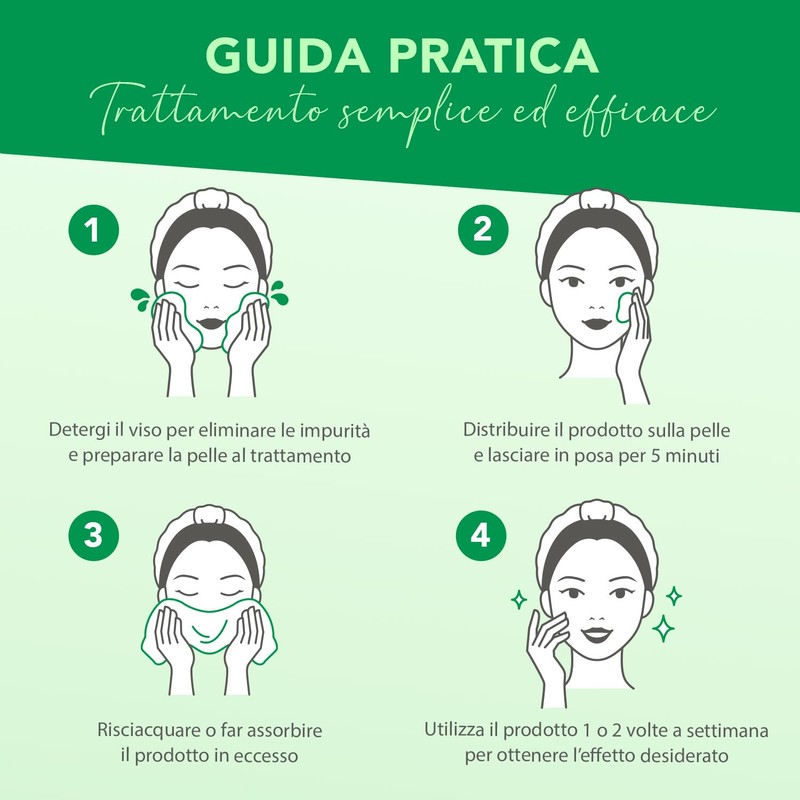 GUIDA PRATICA
Trattamento semplice ed efficace

1
Detergi il viso per eliminare le impurità e preparare la pelle al trattamento

2
Distribuire il prodotto sulla pelle e lasciare in posa per 5 minuti

3
Risciacquare o far assorbire il prodotto in eccesso

4
Utilizza il prodotto 1 o 2 volte a settimana per ottenere l'effetto desiderato