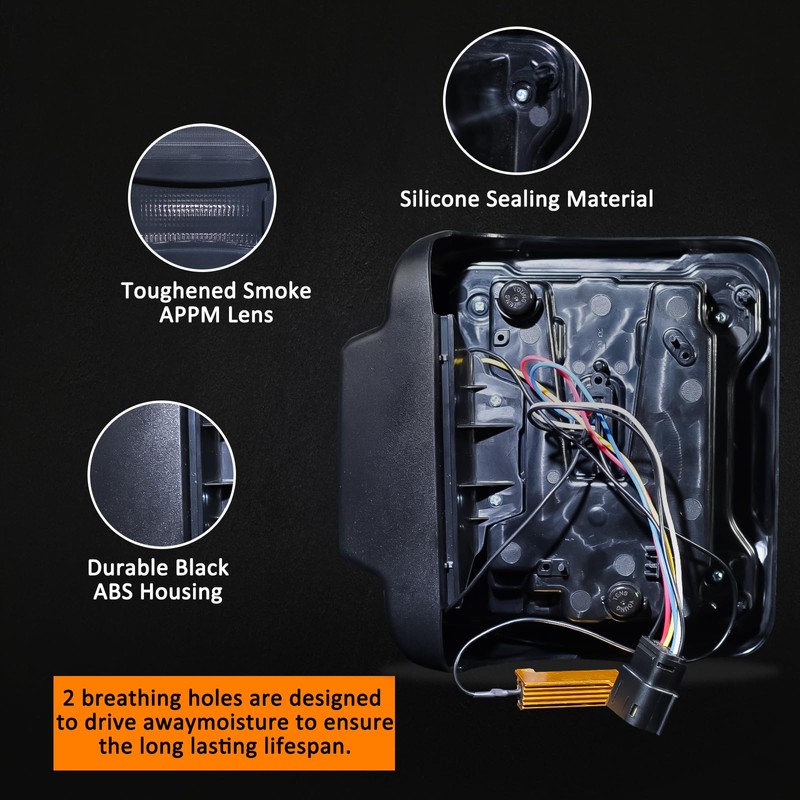 Silicone Sealing Material

Toughened Smoke APPM Lens

Durable Black ABS Housing

2 breathing holes are designed to drive awaymoisture to ensure the long lasting lifespan.