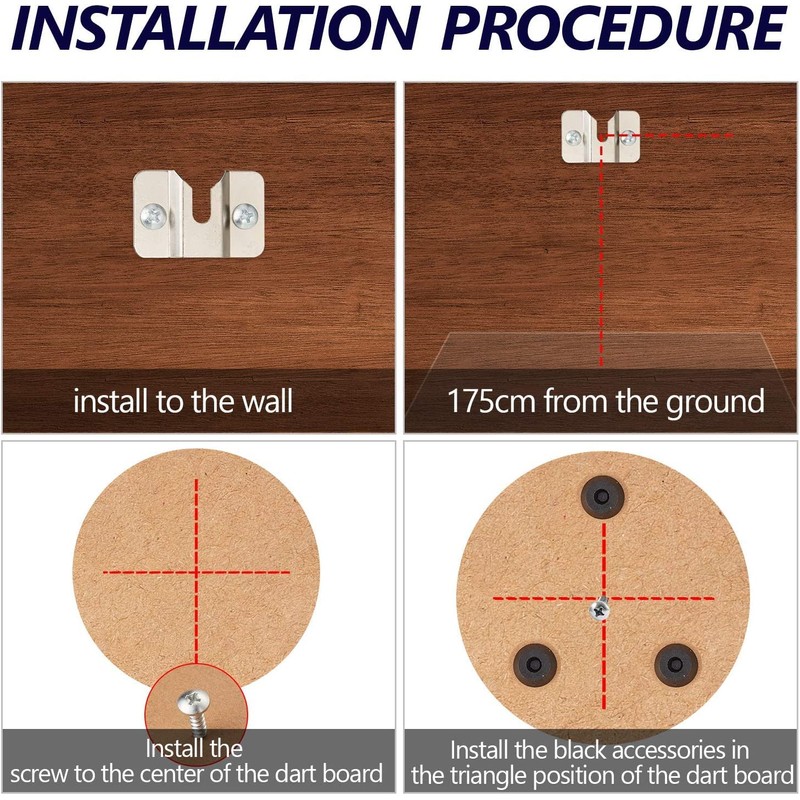 INSTALLATION PROCEDURE

install to the wall

175cm from the ground

Install the screw to the center of the dart board

Install the black accessories in the triangle position of the dart board