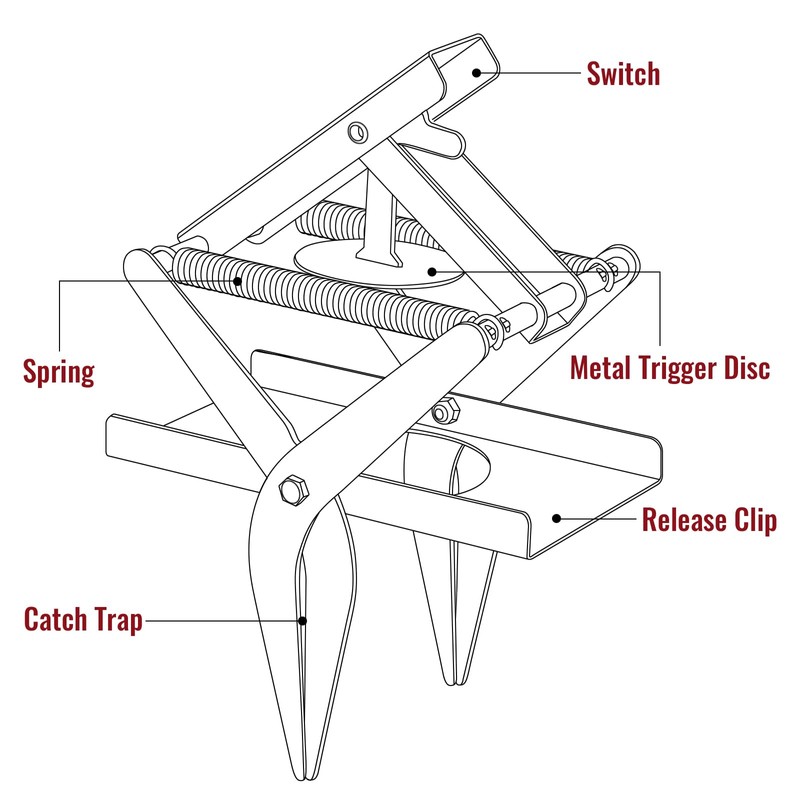 Switch

Spring

Metal Trigger Disc

Release Clip

Catch Trap