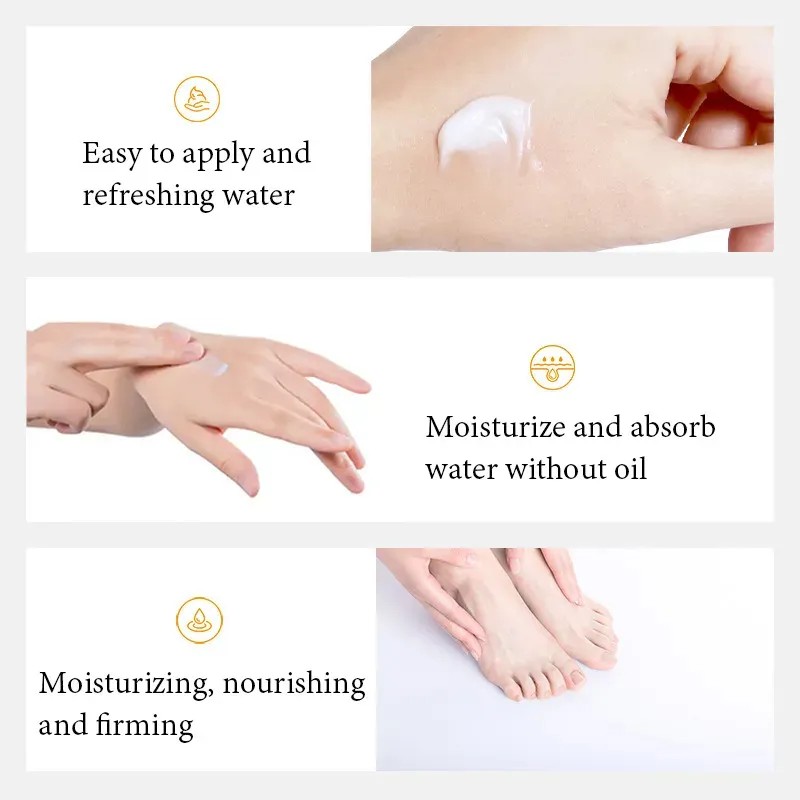 Easy to apply and refreshing water

Moisturize and absorb water without oil

Moisturizing, nourishing and firming