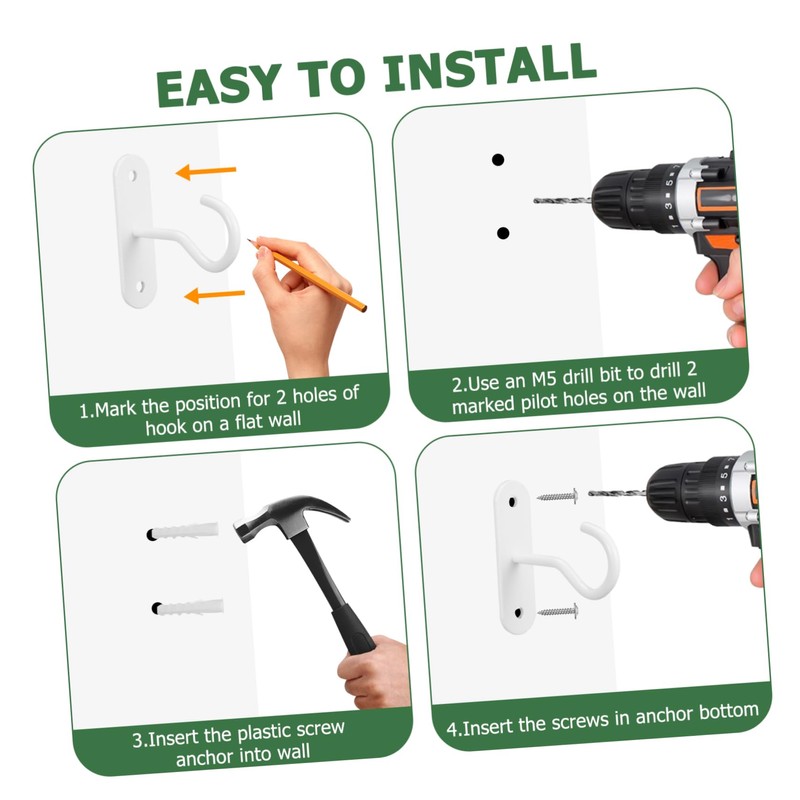 EASY TO INSTALL

1.Mark the position for 2 holes of hook on a flat wall

2.Use an M5 drill bit to drill 2 marked pilot holes on the wall

3.Insert the plastic screw anchor into wall

4.Insert the screws in anchor bottom