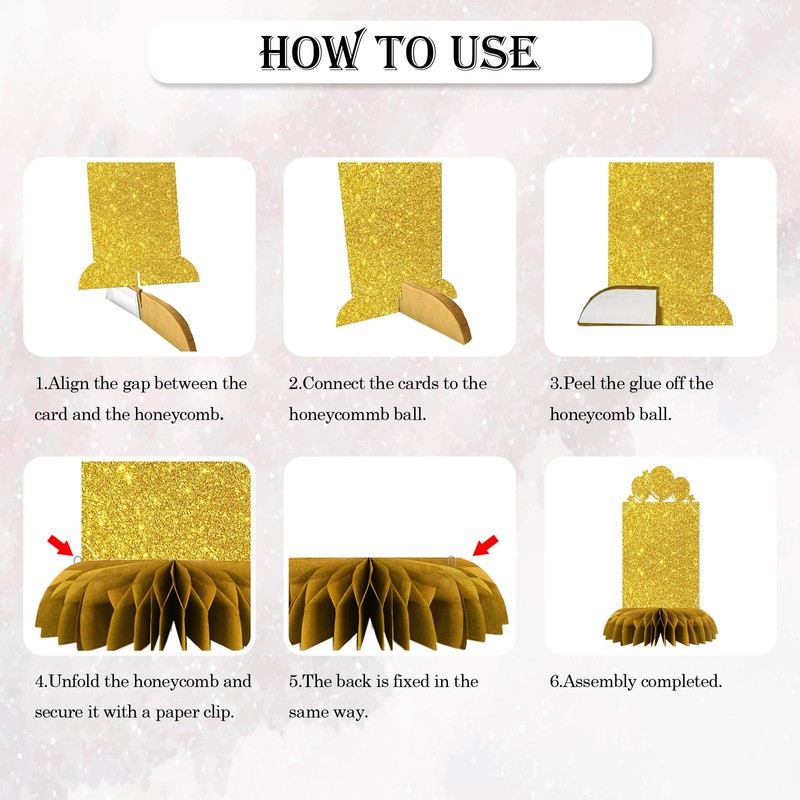 HOW TO USE

1.Align the gap between the card and the honeycomb.

2.Connect the cards to the honeycommb ball.

3.Peel the glue off the honeycomb ball.

4.Unfold the honeycomb and secure it with a paper clip.

5.The back is fixed in the same way.

6.Assembly completed.