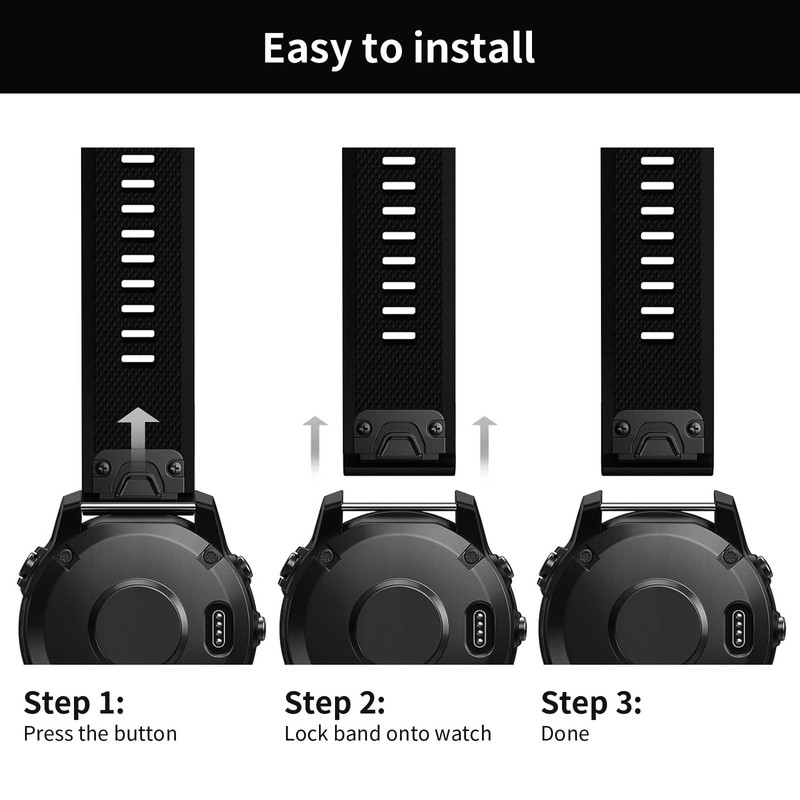 Easy to install

Step 1:
Press the button

Step 2:
Lock band onto watch

Step 3:
Done