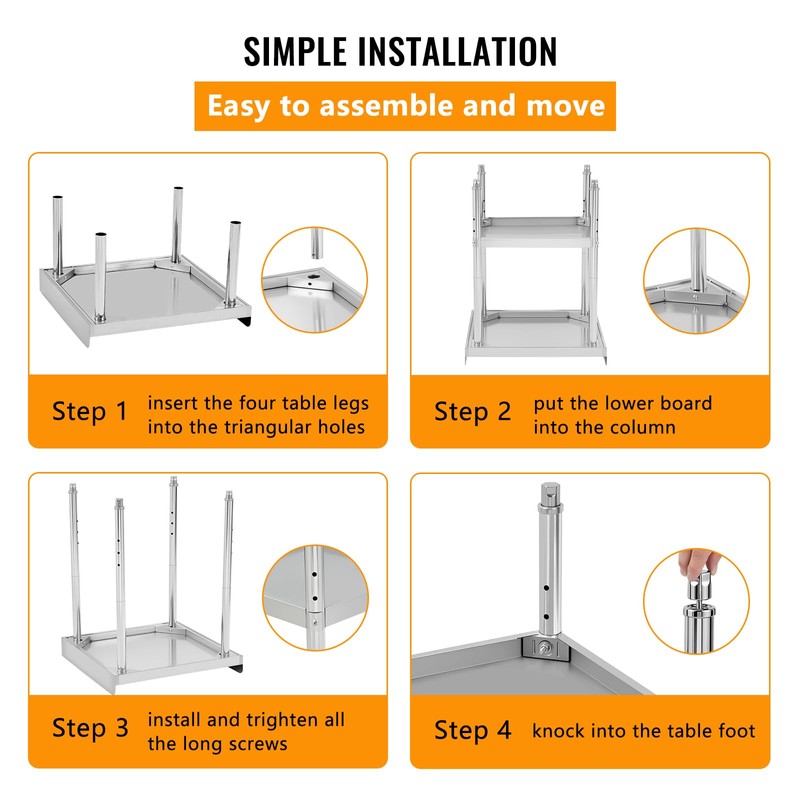 SIMPLE INSTALLATION

Easy to assemble and move

Step 1 insert the four table legs into the triangular holes

Step 2 put the lower board into the column

Step 3 install and trighten all the long screws

Step 4 knock into the table foot