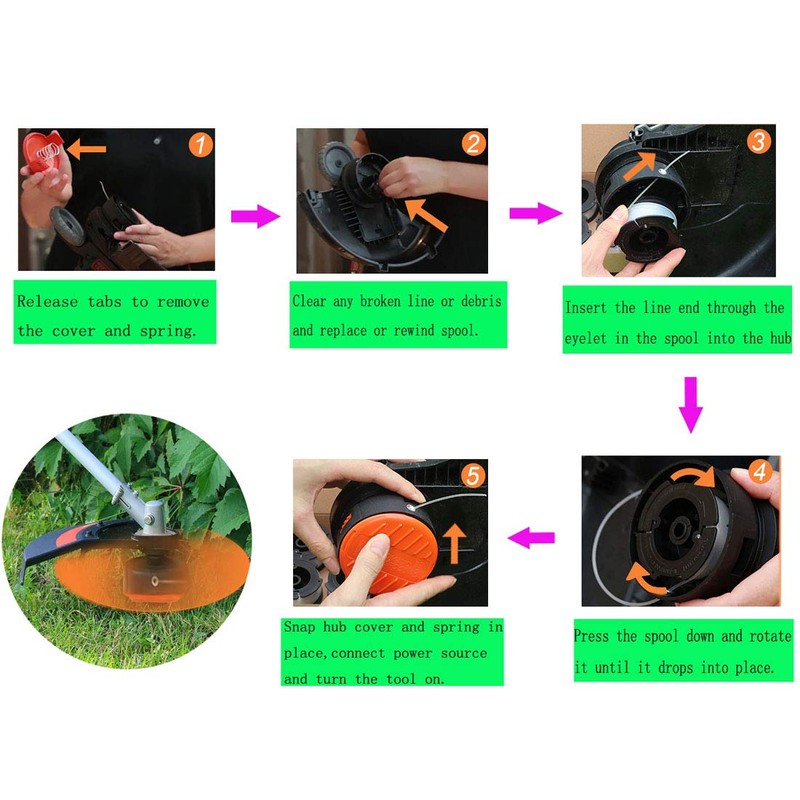 1

Release tabs to remove the cover and spring.

2

Clear any broken line or debris and replace or rewind spool.

3

Insert the line end through the eyelet in the spool into the hub

4

Press the spool down and rotate it until it drops into place.

5

Snap hub cover and spring in place,connect power source and turn the tool on.