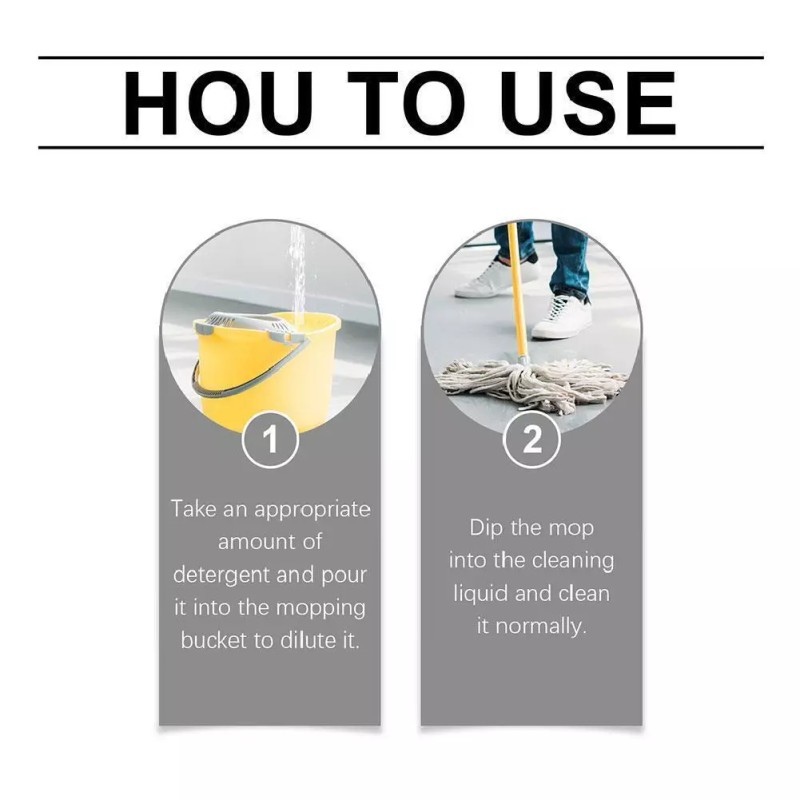 HOU TO USE

1

Take an appropriate amount of detergent and pour it into the mopping bucket to dilute it.

2

Dip the mop into the cleaning liquid and clean it normally.