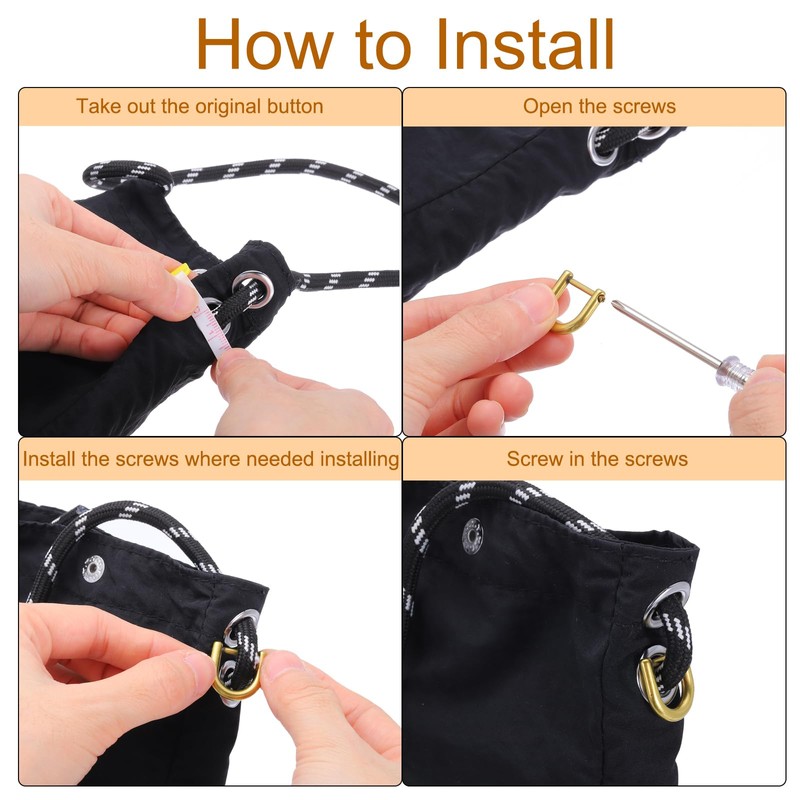 How to Install

Take out the original button

Open the screws

Install the screws where needed installing

Screw in the screws