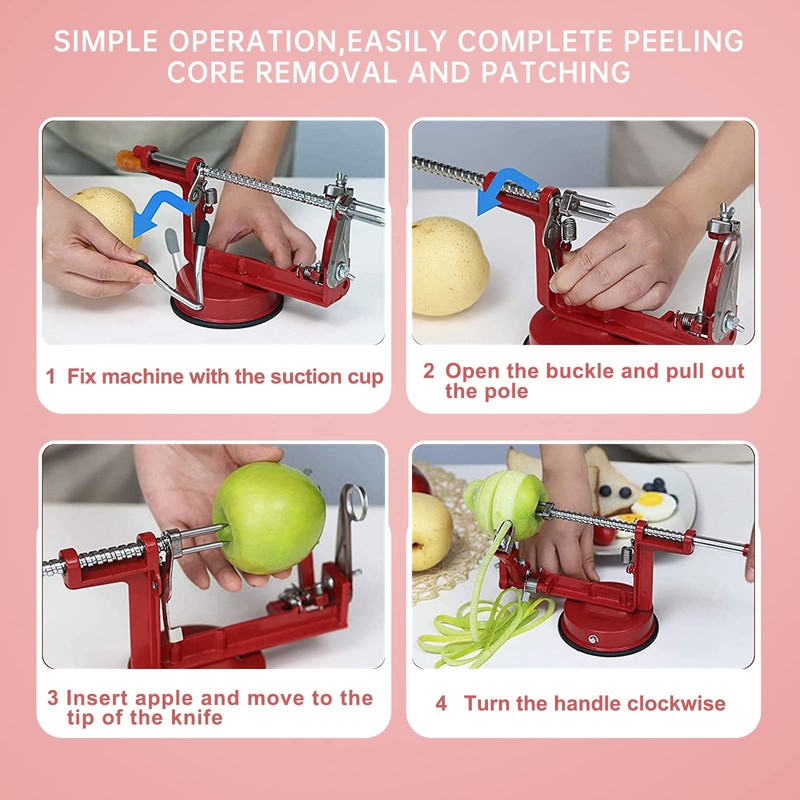 SIMPLE OPERATION,EASILY COMPLETE PEELING CORE REMOVAL AND PATCHING

1 Fix machine with the suction cup

2 Open the buckle and pull out the pole

3 Insert apple and move to the tip of the knife

4 Turn the handle clockwise