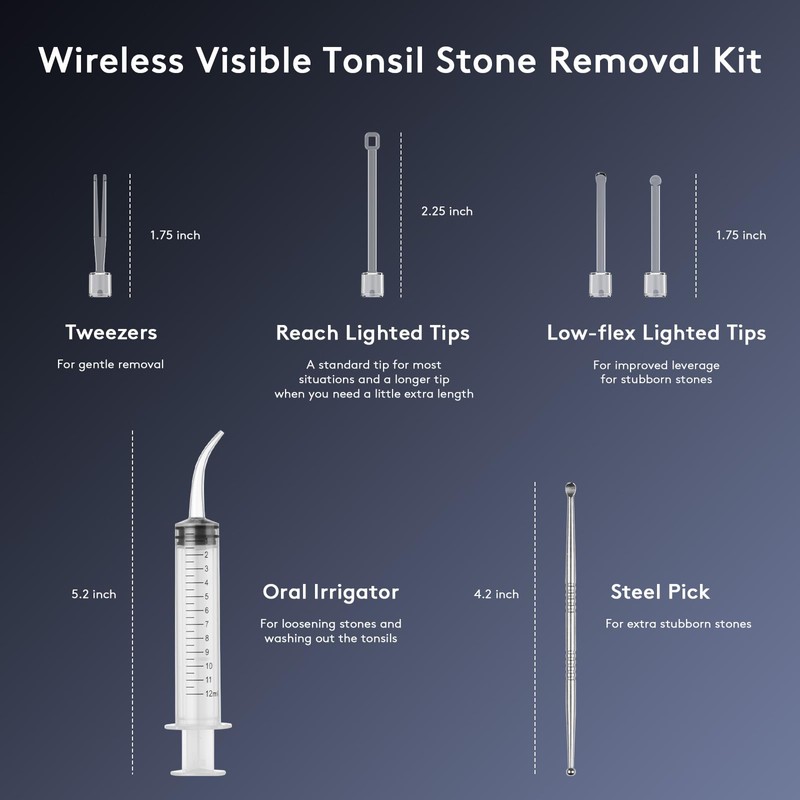 Wireless Visible Tonsil Stone Removal Kit

1.75 inch

Tweezers

For gentle removal

2.25 inch

Reach Lighted Tips

A standard tip for most situations and a longer tip when you need a little extra length

1.75 inch

Low-flex Lighted Tips

For improved leverage for stubborn stones

5.2 inch

2
3
4
5
6
7
8
9
10
11
12ml

Oral Irrigator

For loosening stones and washing out the tonsils

4.2 inch

Steel Pick

For extra stubborn stones