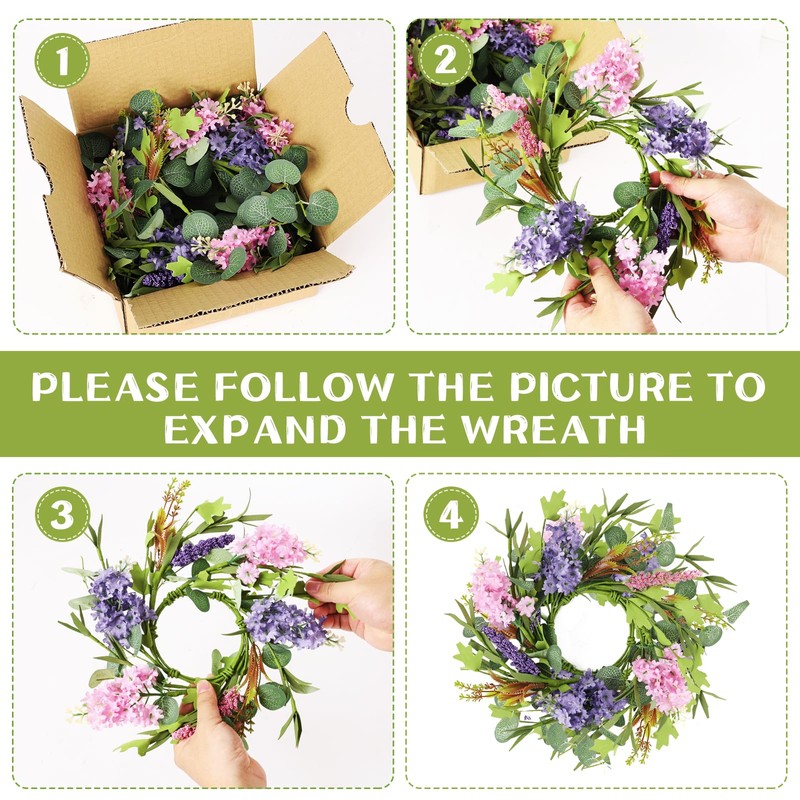 1

2

PLEASE FOLLOW THE PICTURE TO EXPAND THE WREATH

3

4