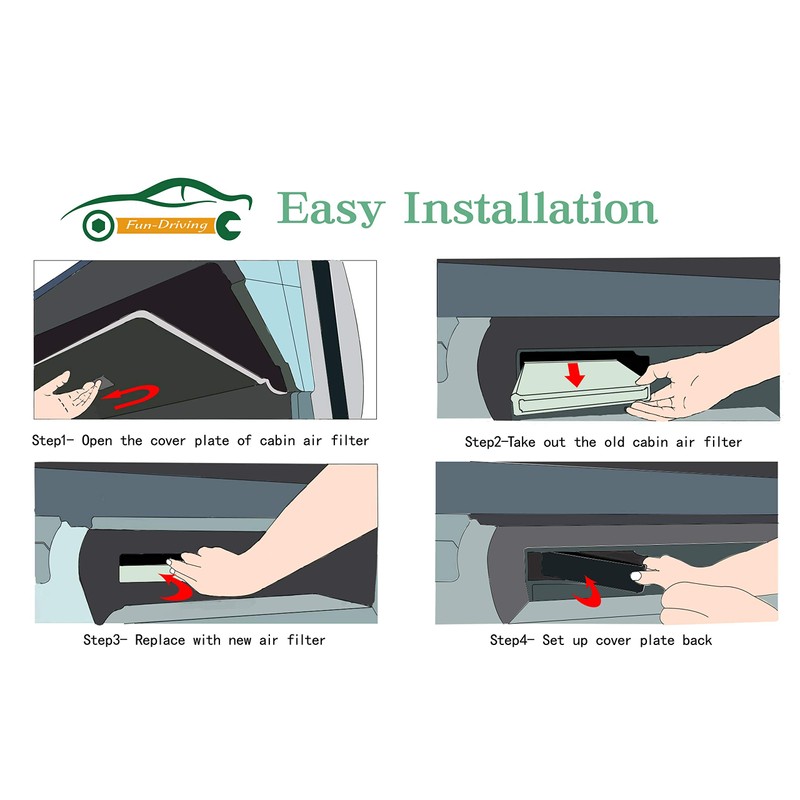 Fun-Driving

Easy Installation

Step1- Open the cover plate of cabin air filter

Step2-Take out the old cabin air filter

Step3- Replace with new air filter

Step4- Set up cover plate back