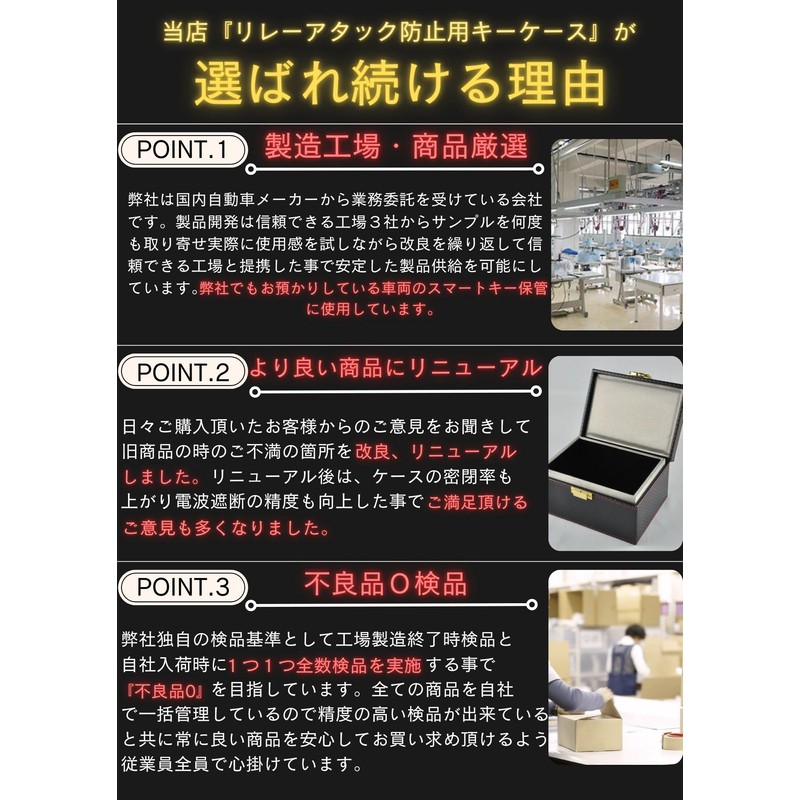 当店『リレーアタック防止用キーケース』が
選ばれ続ける理由

POINT.1
製造工場・商品厳選

弊社は国内自動車メーカーから業務委託を受けている会社です。製品開発は信頼できる工場３社からサンプルを何度も取り寄せ実際に使用感を試しながら改良を繰り返して信頼できる工場と提携した事で安定した製品供給を可能にしています。弊社でもお預かりしている車両のスマートキー保管に使用しています。

POINT.2
より良い商品にリニューアル

日々ご購入頂いたお客様からのご意見をお聞きして旧商品の時のご不満の箇所を改良、リニューアルしました。リニューアル後は、ケースの密閉率も上がり電波遮断の精度も向上した事でご満足頂けるご意見も多くなりました。

POINT.3
不良品０検品

弊社独自の検品基準として工場製造終了時検品と自社入荷時に１つ１つ全数検品を実施する事で『不良品0』を目指しています。全ての商品を自社で一括管理しているので精度の高い検品が出来ていると共に常に良い商品を安心してお買い求め頂けるよう従業員全員で心掛けています。