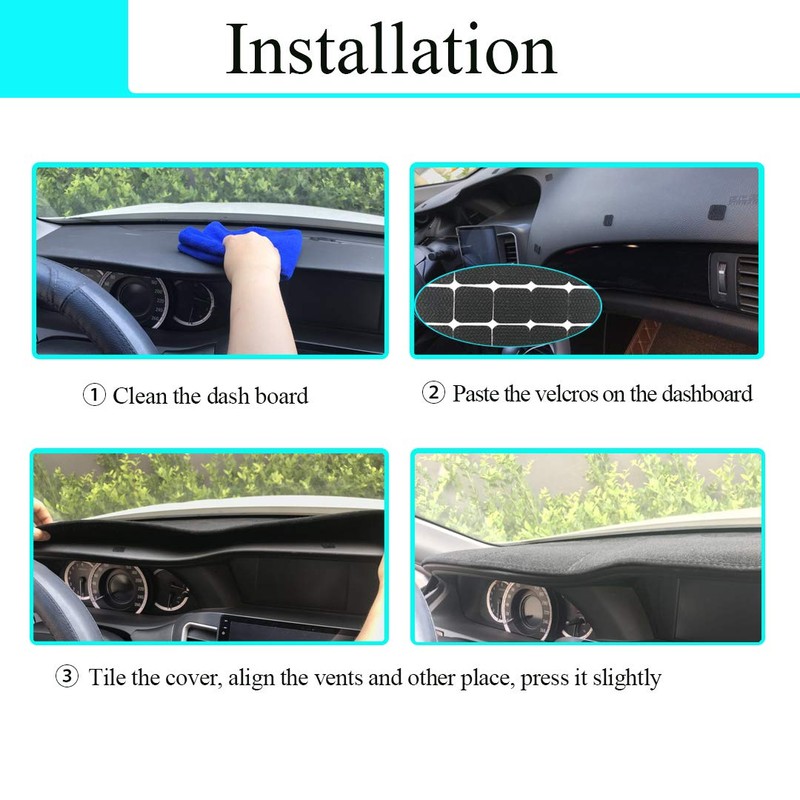 Installation

① Clean the dash board

② Paste the velcros on the dashboard

③ Tile the cover, align the vents and other place, press it slightly