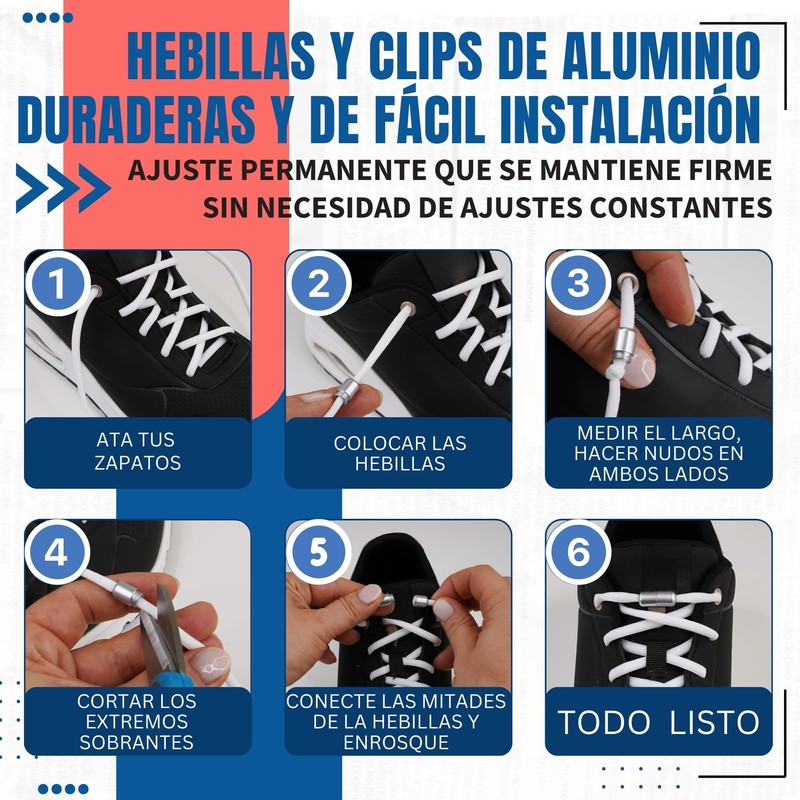 HEBILLAS Y CLIPS DE ALUMINIO DURADERAS Y DE FÁCIL INSTALACIÓN

AJUSTE PERMANENTE QUE SE MANTIENE FIRME SIN NECESIDAD DE AJUSTES CONSTANTES

1
ATA TUS ZAPATOS

2
COLOCAR LAS HEBILLAS

3
MEDIR EL LARGO, HACER NUDOS EN AMBOS LADOS

4
CORTAR LOS EXTREMOS SOBRANTES

5
CONECTE LAS MITADES DE LA HEBILLAS Y ENROSQUE

6
TODO LISTO