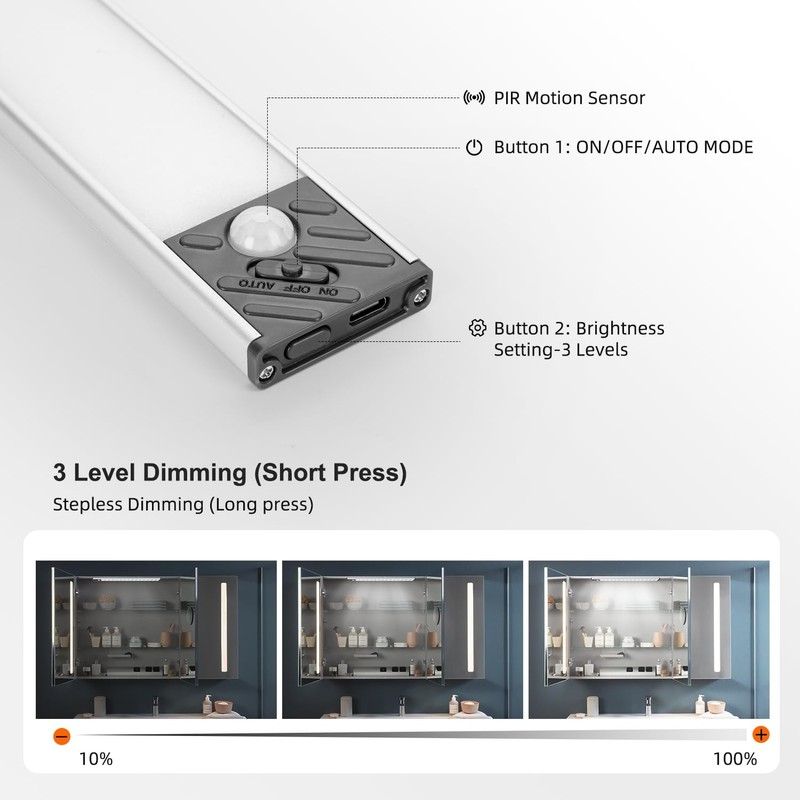 PIR Motion Sensor

Button 1: ON/OFF/AUTO MODE

ON OFF AUTO

Button 2: Brightness Setting-3 Levels

3 Level Dimming (Short Press)

Stepless Dimming (Long press)

10%

100%