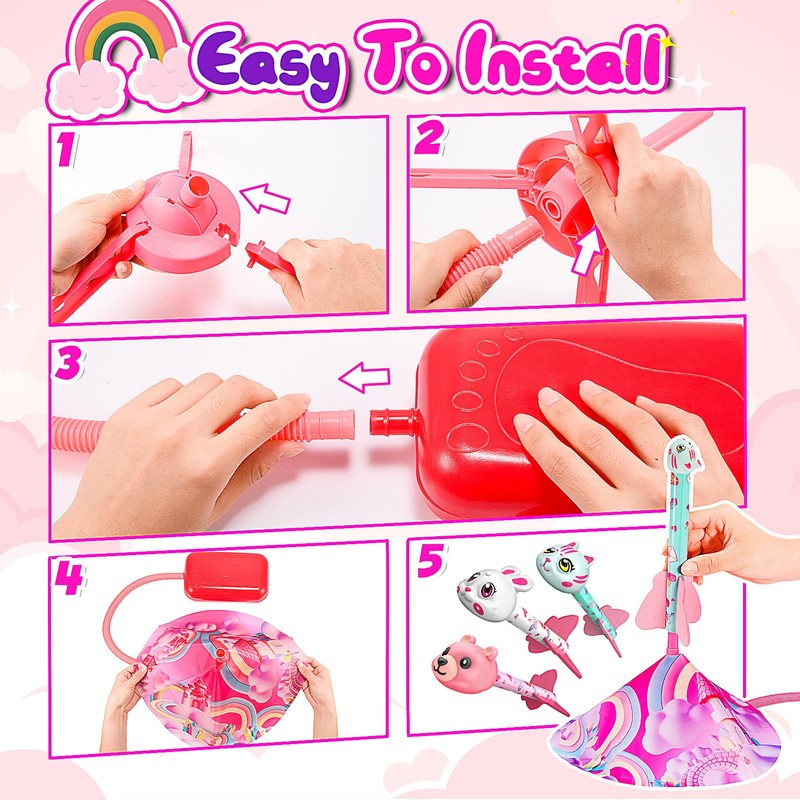 Easy To Install

1

2

3

4

5