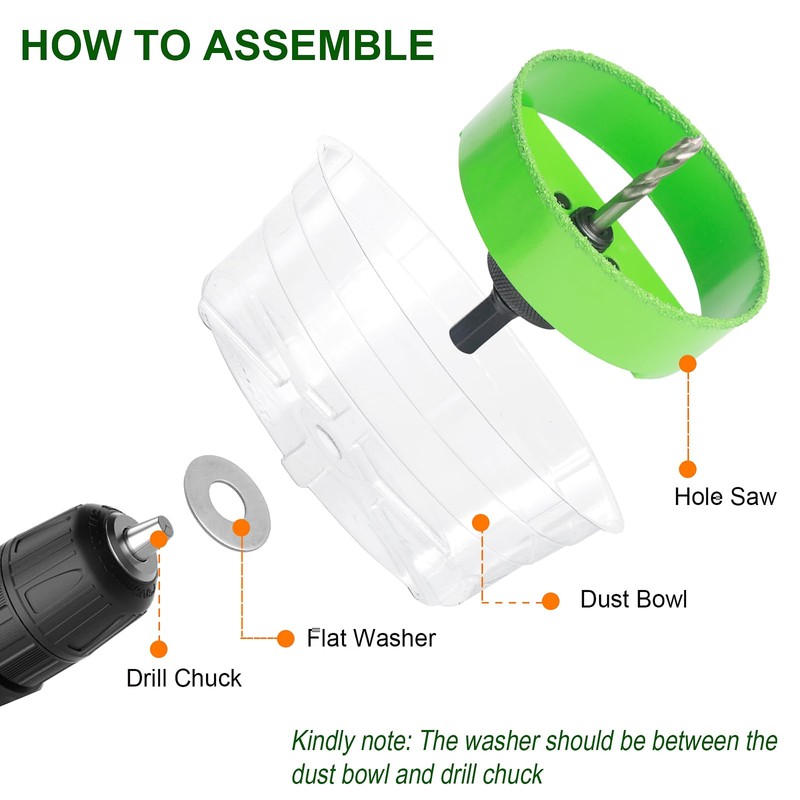 HOW TO ASSEMBLE

Hole Saw

Dust Bowl

Flat Washer

Drill Chuck

Kindly note: The washer should be between the dust bowl and drill chuck