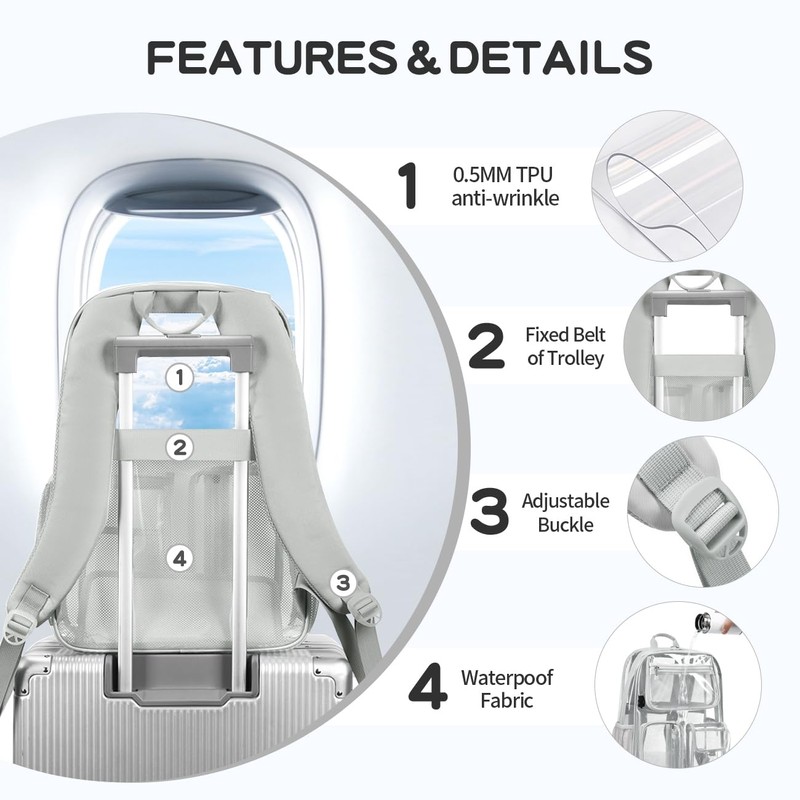 FEATURES & DETAILS

1
2
4
3

1 0.5MM TPU anti-wrinkle

2 Fixed Belt of Trolley

3 Adjustable Buckle

4 Waterpoof Fabric