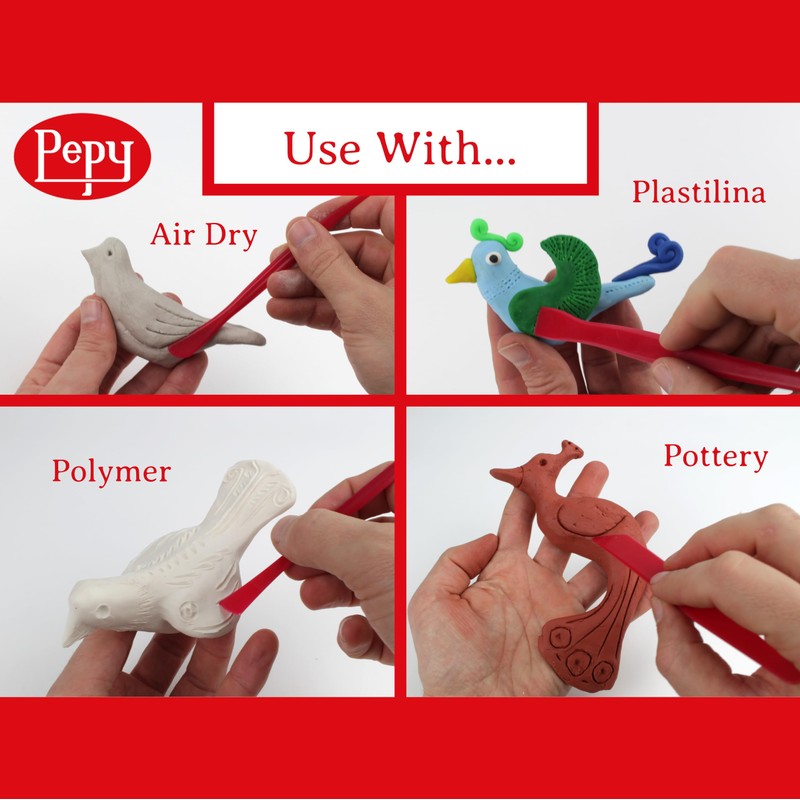 Pepy

Use With...

Air Dry

Plastilina

Polymer

Pottery