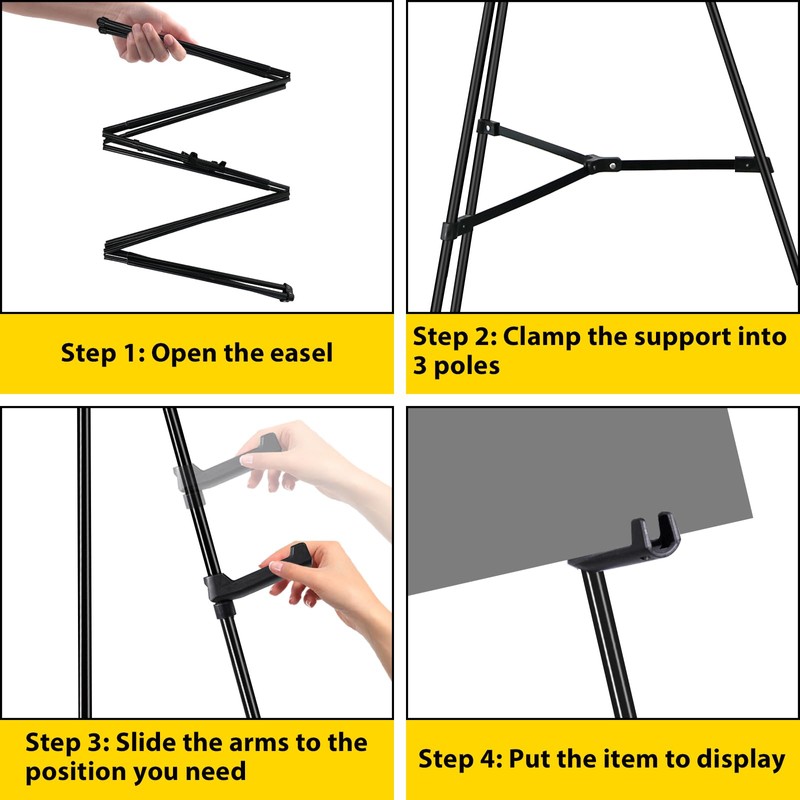 Step 1: Open the easel

Step 2: Clamp the support into 3 poles

Step 3: Slide the arms to the position you need

Step 4: Put the item to display