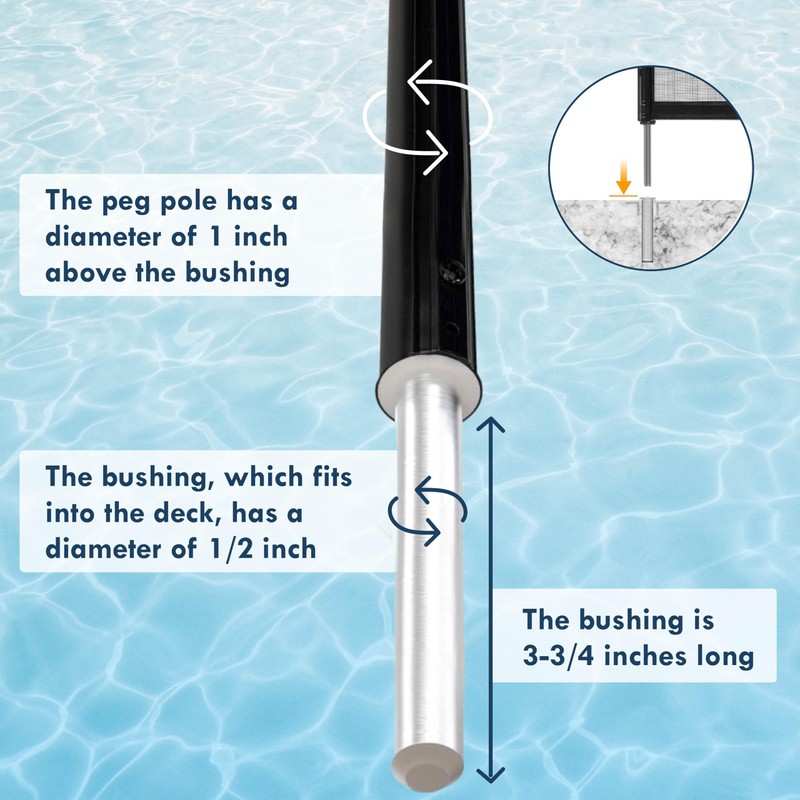 The peg pole has a diameter of 1 inch above the bushing

The bushing, which fits into the deck, has a diameter of 1/2 inch

The bushing is 3-3/4 inches long