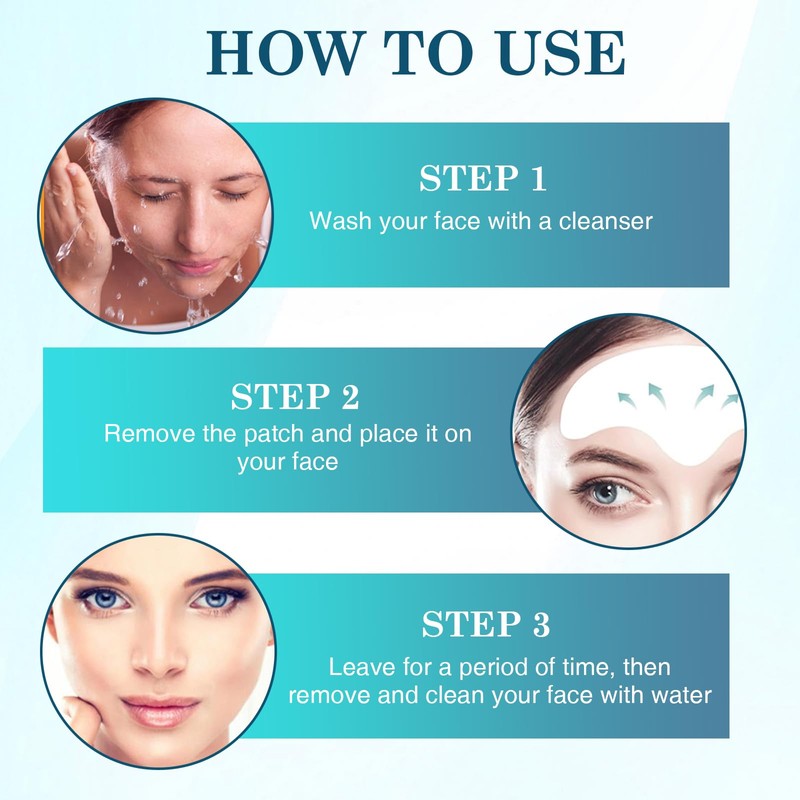 HOW TO USE

STEP 1

Wash your face with a cleanser

STEP 2

Remove the patch and place it on your face

STEP 3

Leave for a period of time, then remove and clean your face with water