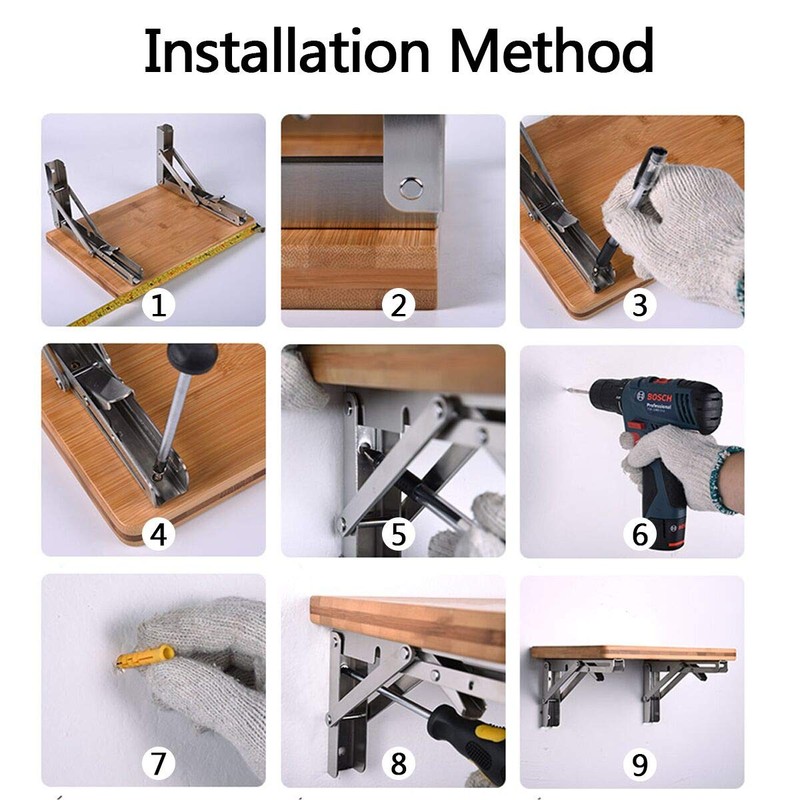 Installation Method

1

2

3

4

5

BOSCH
Professional

6

7

8

9