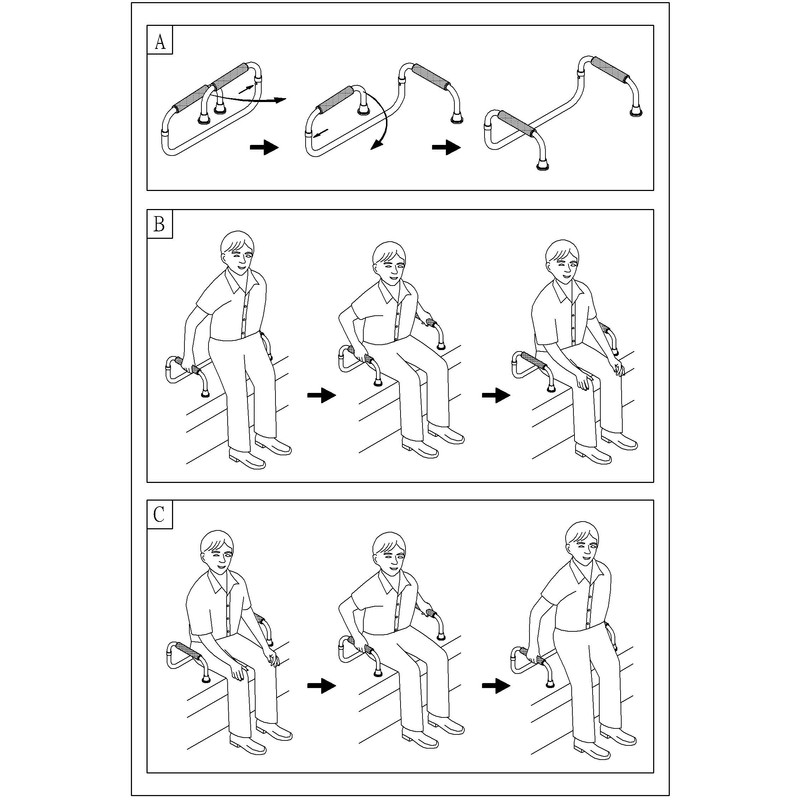 A

B

C