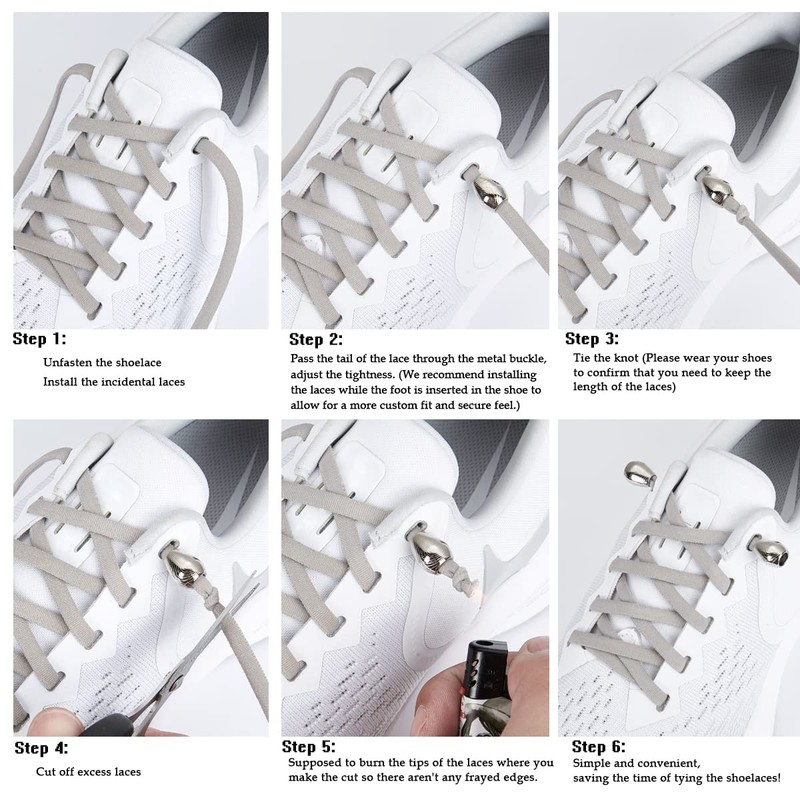 Step 1:
Unfasten the shoelace
Install the incidental laces

Step 2:
Pass the tail of the lace through the metal buckle, adjust the tightness. (We recommend installing the laces while the foot is inserted in the shoe to allow for a more custom fit and secure feel.)

Step 3:
Tie the knot (Please wear your shoes to confirm that you need to keep the length of the laces)

Step 4:
Cut off excess laces

Step 5:
Supposed to burn the tips of the laces where you make the cut so there aren't any frayed edges.

Step 6:
Simple and convenient, saving the time of tying the shoelaces!