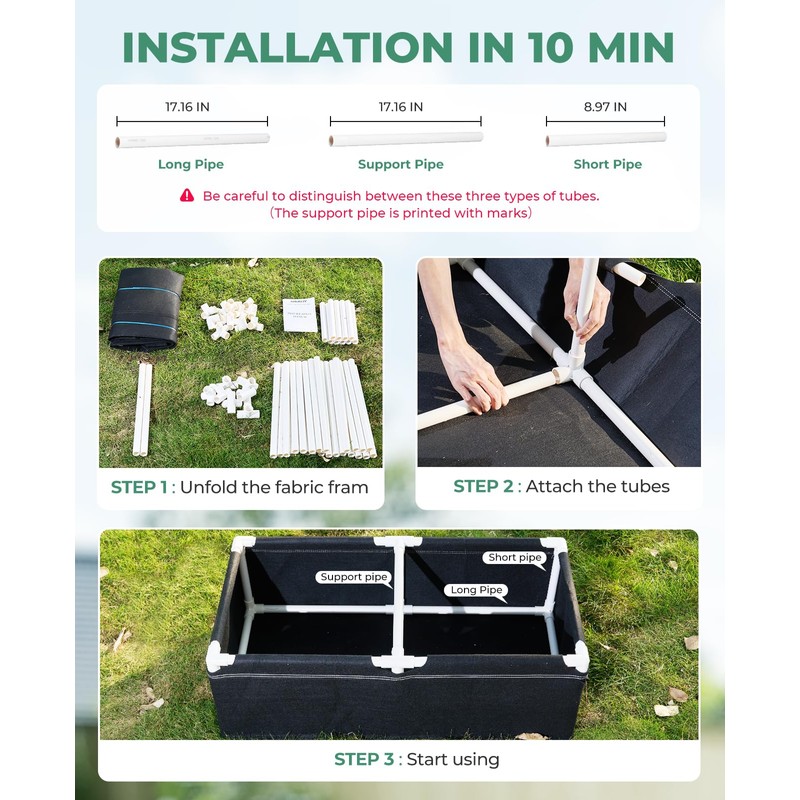 INSTALLATION IN 10 MIN

17.16 IN
Long Pipe

17.16 IN
Support Pipe

8.97 IN
Short Pipe

Be careful to distinguish between these three types of tubes.
(The support pipe is printed with marks)

STEP 1 : Unfold the fabric fram

STEP 2 : Attach the tubes

Support pipe
Short pipe
Long Pipe

STEP 3 : Start using