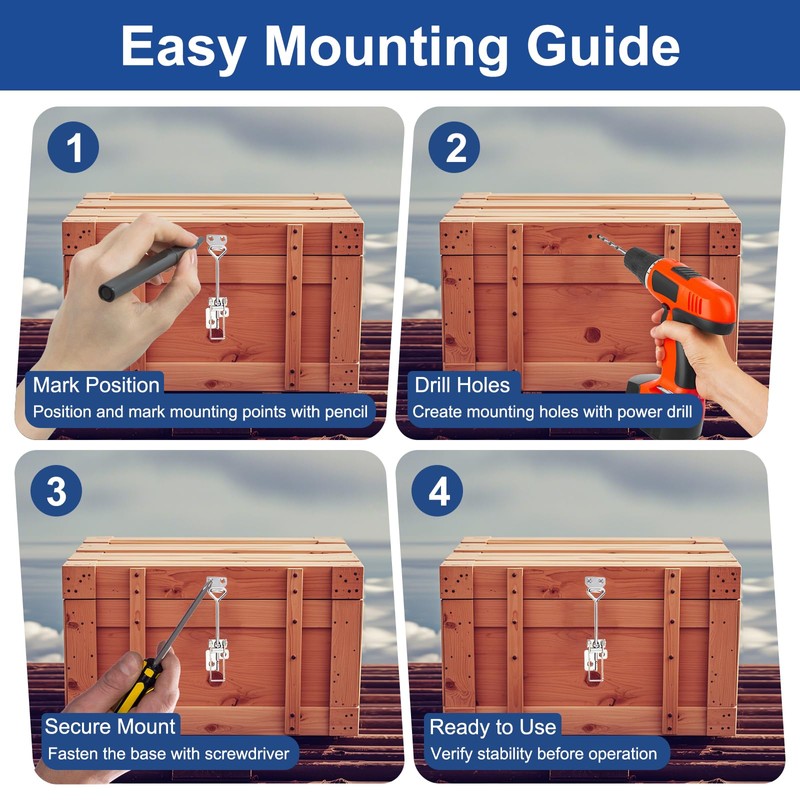 Easy Mounting Guide

1

Mark Position

Position and mark mounting points with pencil

2

Drill Holes

Create mounting holes with power drill

3

Secure Mount

Fasten the base with screwdriver

4

Ready to Use

Verify stability before operation