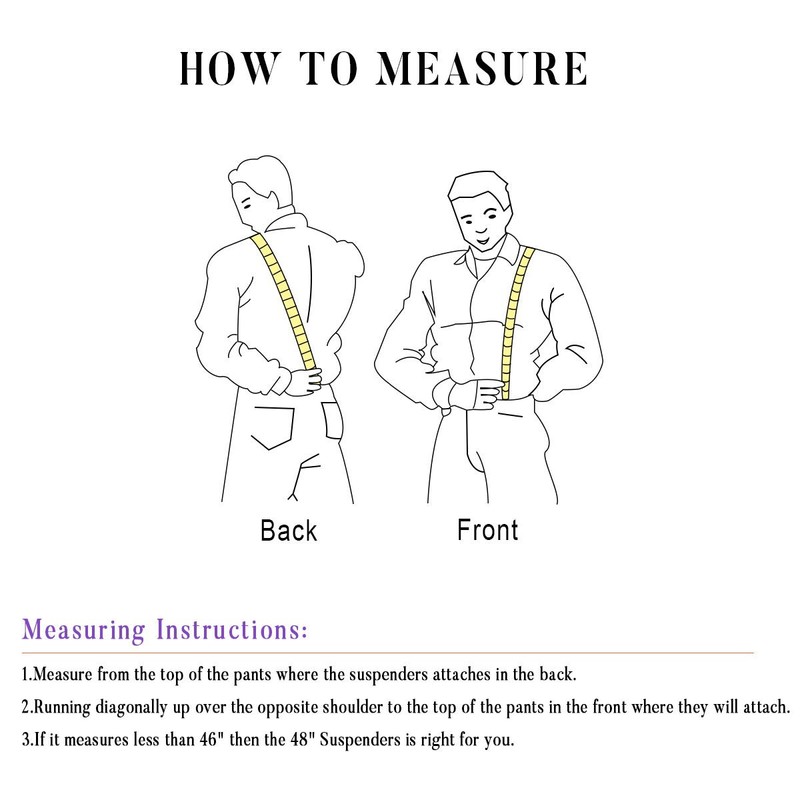 HOW TO MEASURE

Back

Front

Measuring Instructions:

1.Measure from the top of the pants where the suspenders attaches in the back.

2.Running diagonally up over the opposite shoulder to the top of the pants in the front where they will attach.

3.If it measures less than 46" then the 48" Suspenders is right for you.