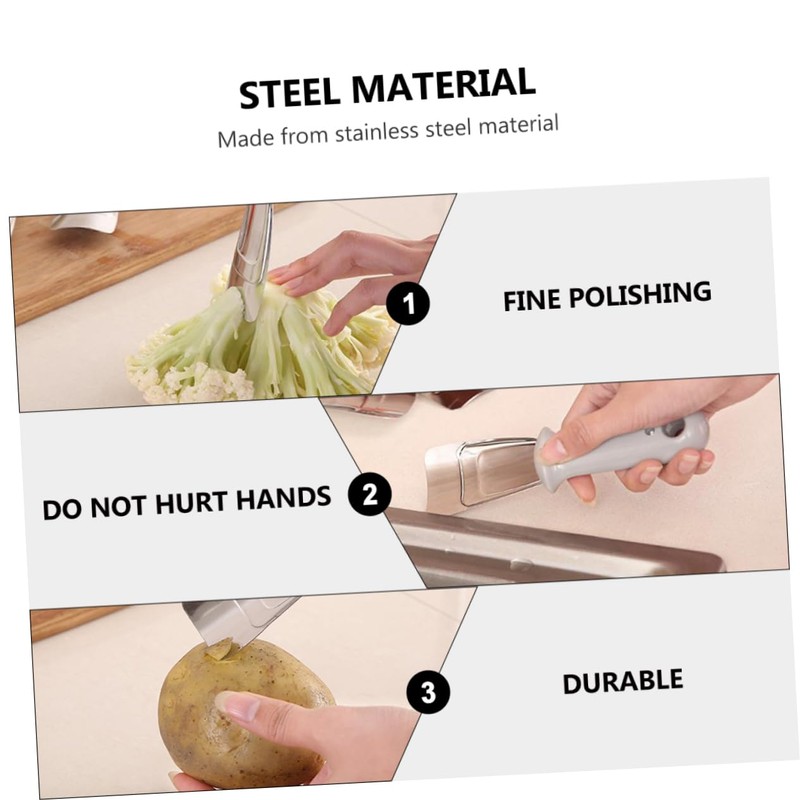 STEEL MATERIAL

Made from stainless steel material

1

FINE POLISHING

DO NOT HURT HANDS

2

3

DURABLE