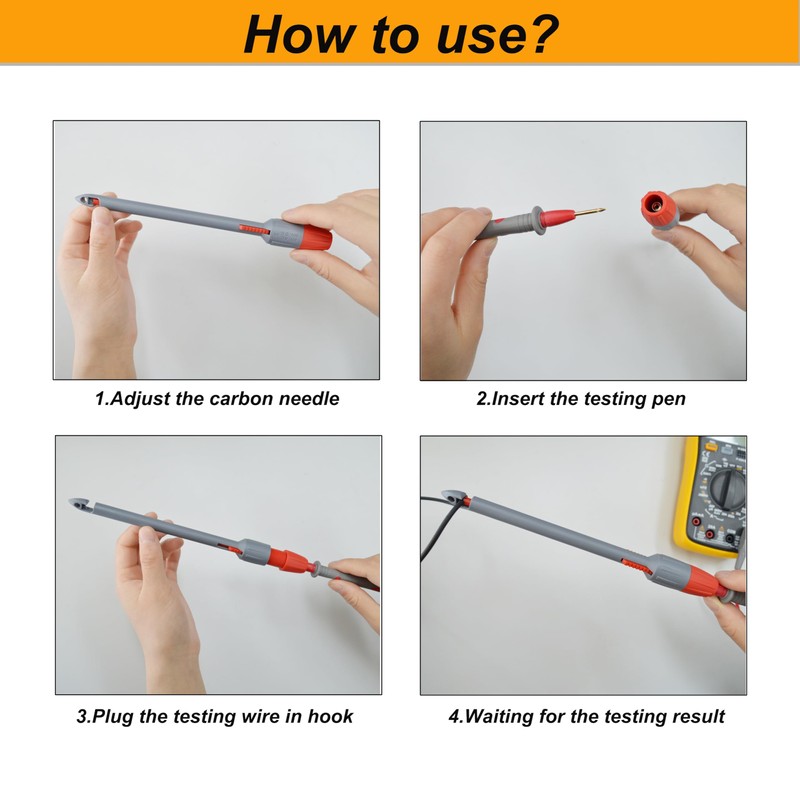 How to use?

1.Adjust the carbon needle

2.Insert the testing pen

3.Plug the testing wire in hook

4.Waiting for the testing result