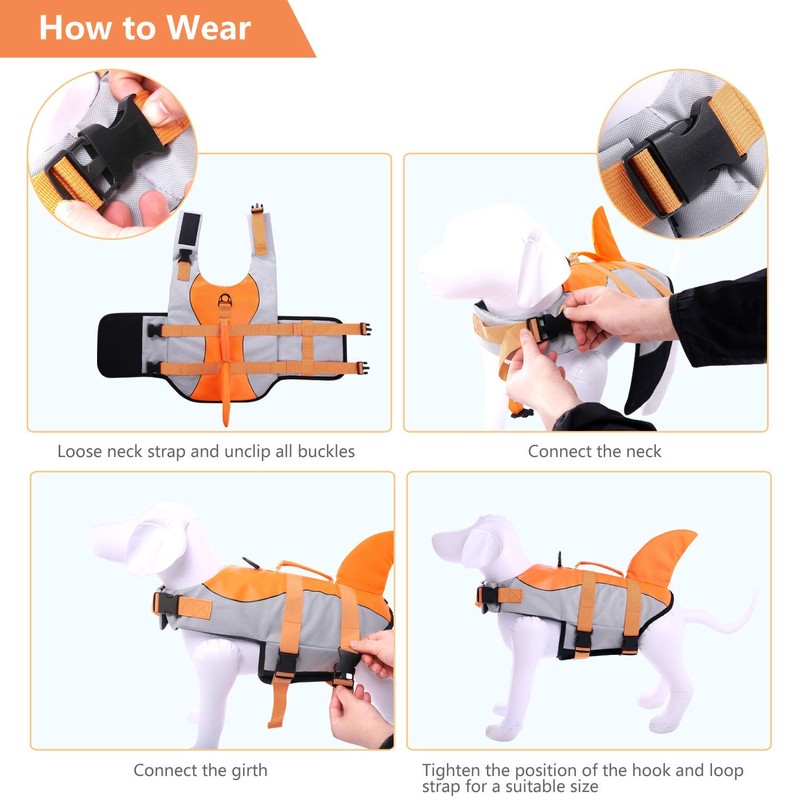 How to Wear

Loose neck strap and unclip all buckles

Connect the neck

Connect the girth

Tighten the position of the hook and loop strap for a suitable size